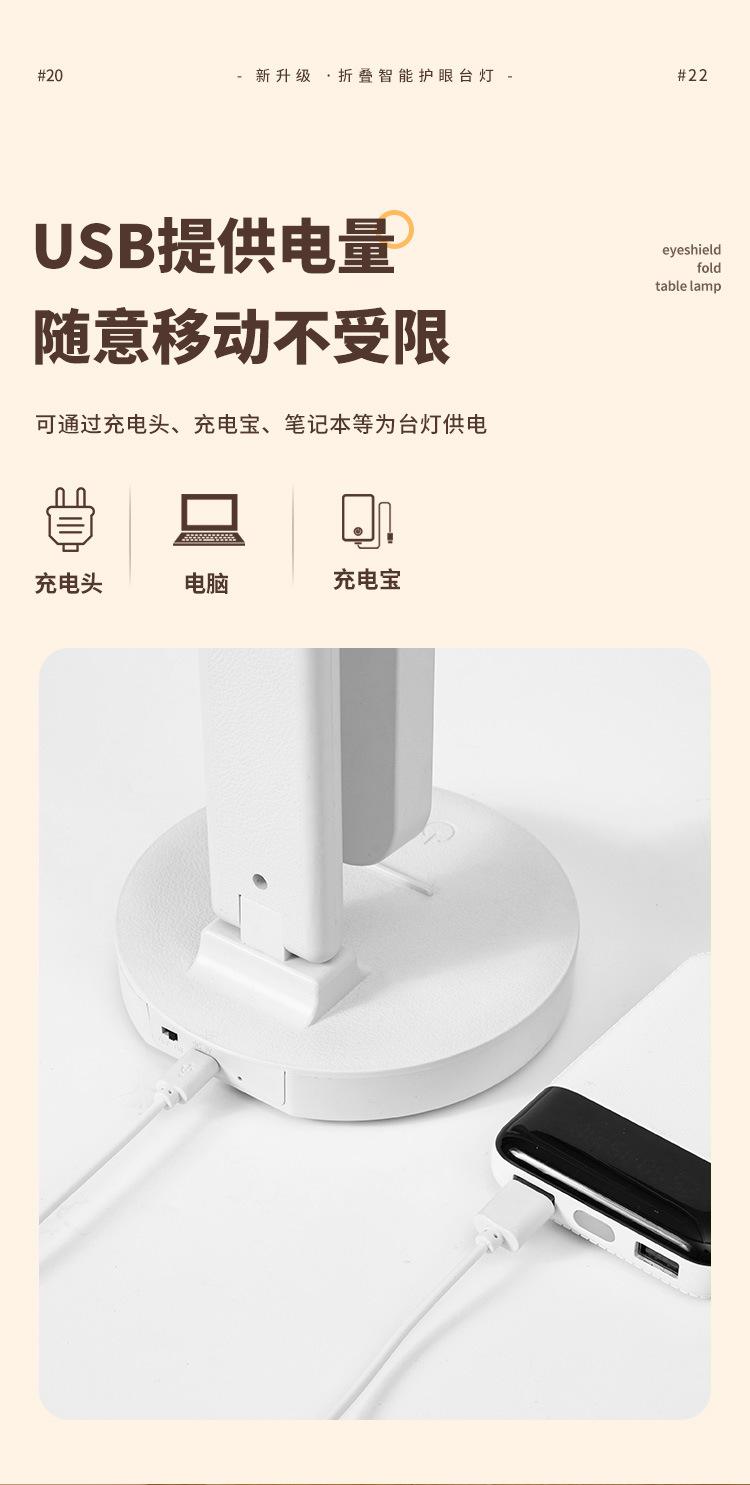 #20

- 新升级 ·折叠智能护眼台灯 -

#22

USB提供电量
随意移动不受限

eyeshield
fold
table lamp

可通过充电头、充电宝、笔记本等为台灯供电

充电头

电脑

充电宝