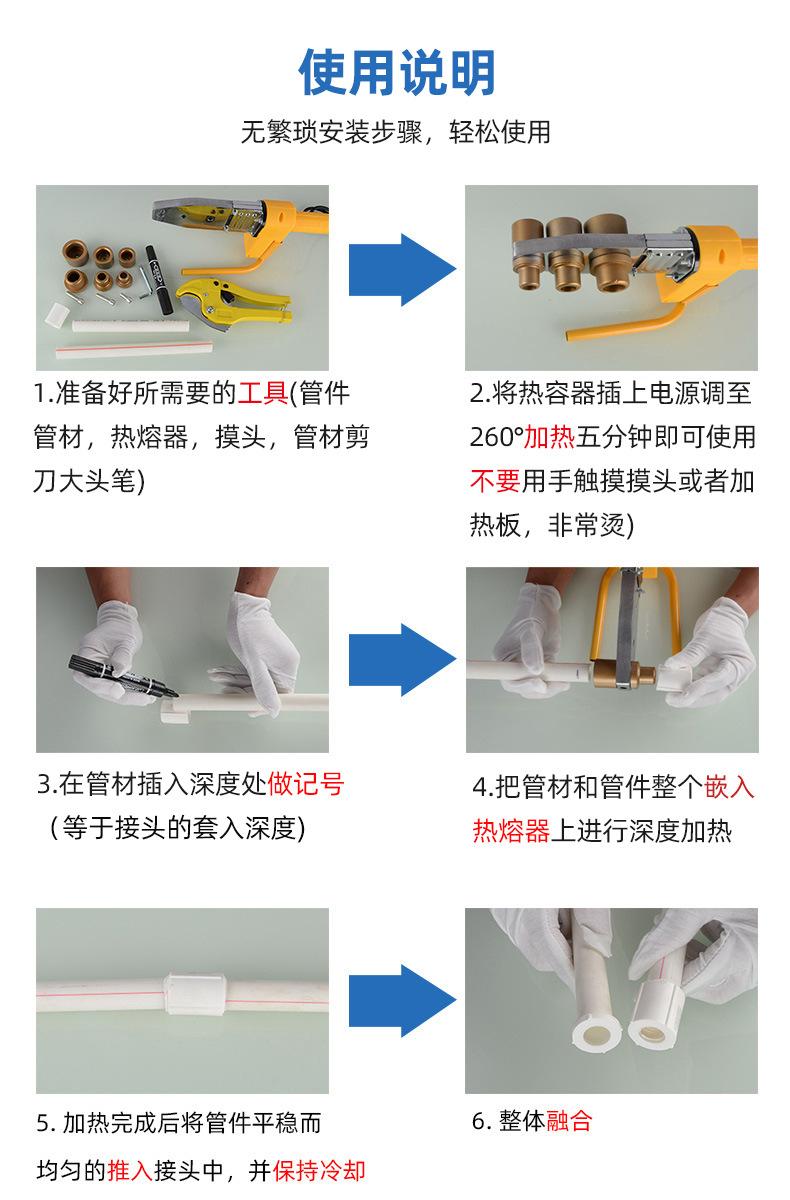 使用说明

无繁琐安装步骤，轻松使用

1.准备好所需要的工具(管件管材，热熔器，摸头，管材剪刀大头笔)

2.将热容器插上电源调至260°加热五分钟即可使用不要用手触摸摸头或者加热板，非常烫)

3.在管材插入深度处做记号（等于接头的套入深度)

4.把管材和管件整个嵌入热熔器上进行深度加热

5. 加热完成后将管件平稳而均匀的推入接头中，并保持冷却

6. 整体融合