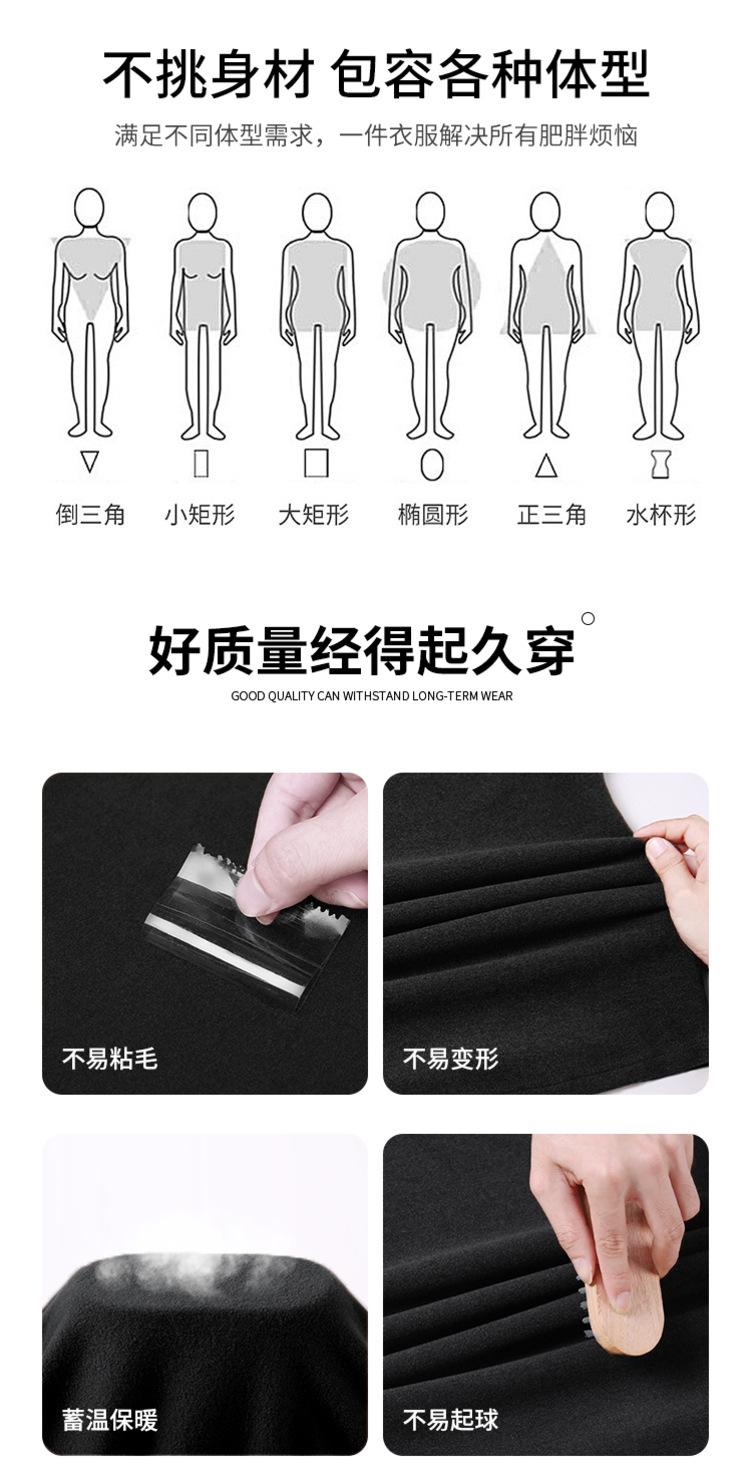 不挑身材 包容各种体型

满足不同体型需求，一件衣服解决所有肥胖烦恼

倒三角 小矩形 大矩形 椭圆形 正三角 水杯形

好质量经得起久穿

GOOD QUALITY CAN WITHSTAND LONG-TERM WEAR

不易粘毛

不易变形

蓄温保暖

不易起球