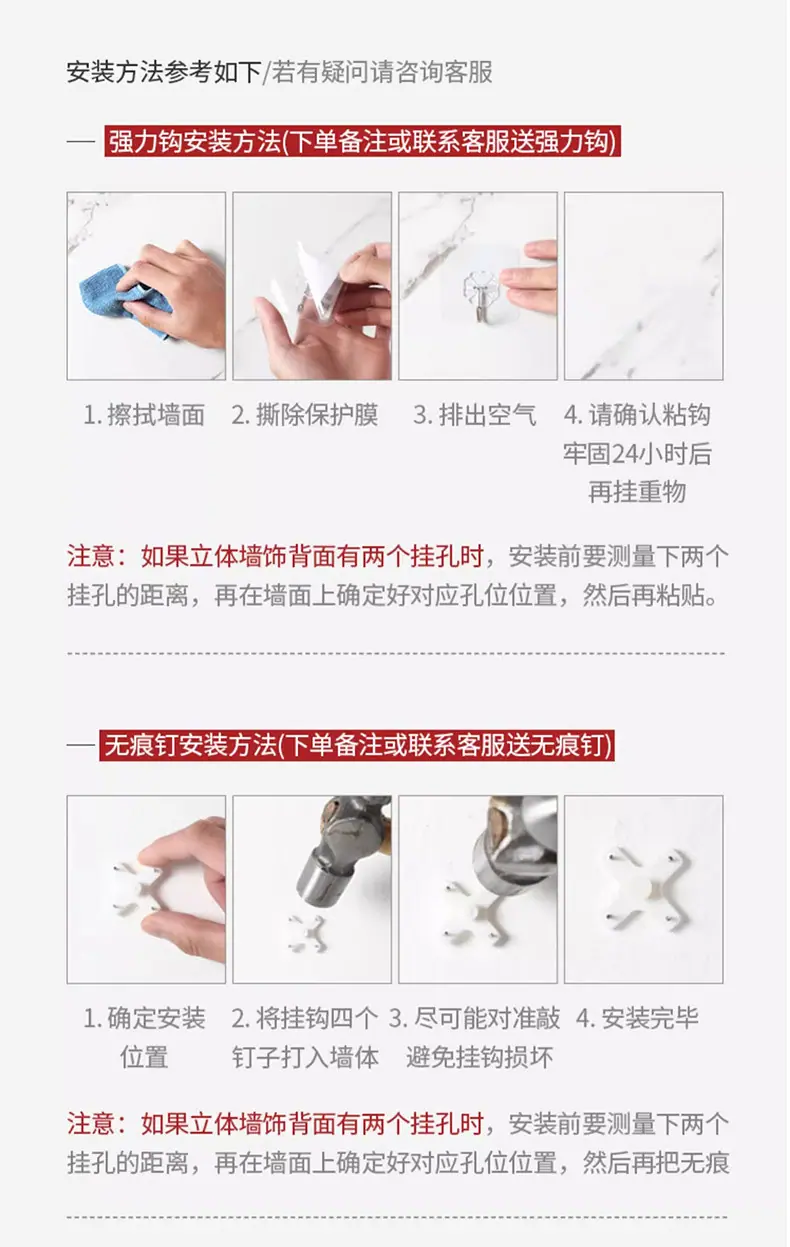 安装方法参考如下/若有疑问请咨询客服

— 强力钩安装方法(下单备注或联系客服送强力钩)

1. 擦拭墙面

2. 撕除保护膜

3. 排出空气

4. 请确认粘钩牢固24小时后再挂重物

注意：如果立体墙饰背面有两个挂孔时，安装前要测量下两个挂孔的距离，再在墙面上确定好对应孔位位置，然后再粘贴。

— 无痕钉安装方法(下单备注或联系客服送无痕钉)

1. 确定安装位置

2. 将挂钩四个钉子打入墙体

3. 尽可能对准敲避免挂钩损坏

4. 安装完毕

注意：如果立体墙饰背面有两个挂孔时，安装前要测量下两个挂孔的距离，再在墙面上确定好对应孔位位置，然后再把无痕