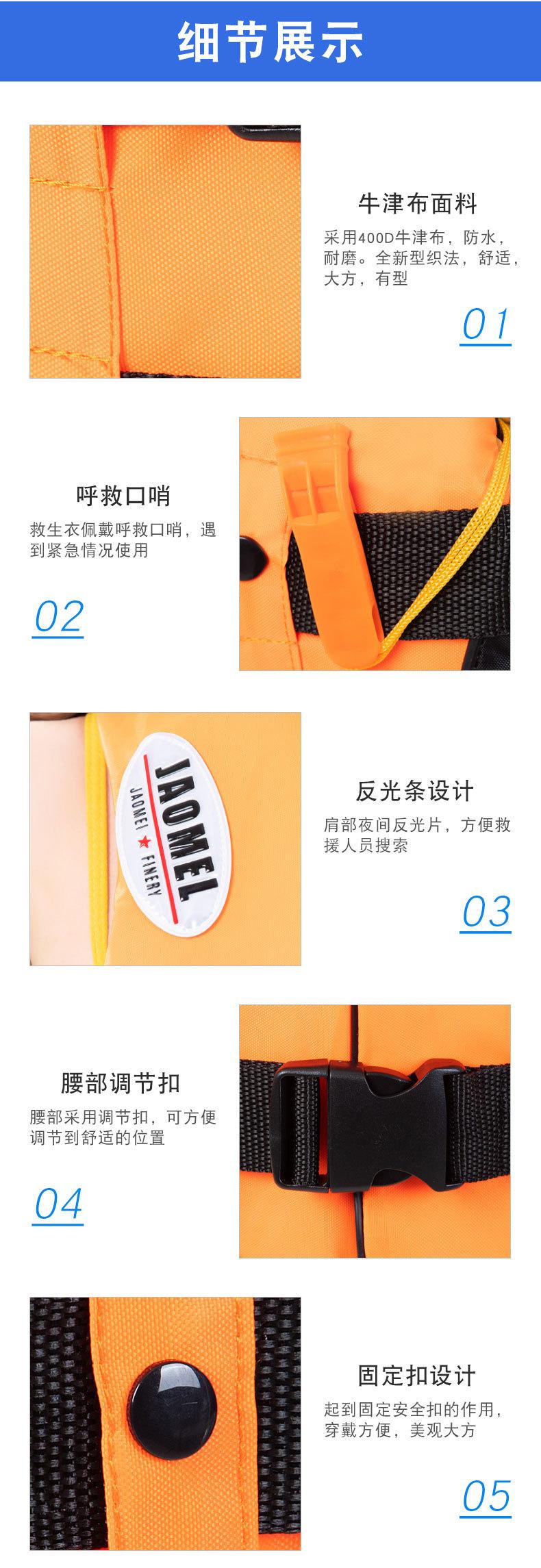 细节展示

牛津布面料

采用400D牛津布，防水，耐磨。全新型织法，舒适，大方，有型

01

呼救口哨

救生衣佩戴呼救口哨，遇到紧急情况使用

02

JAOMEL

JAOMEI ★ FINERY

反光条设计

肩部夜间反光片，方便救援人员搜索

03

腰部调节扣

腰部采用调节扣，可方便调节到舒适的位置

04

固定扣设计

起到固定安全扣的作用，穿戴方便，美观大方

05