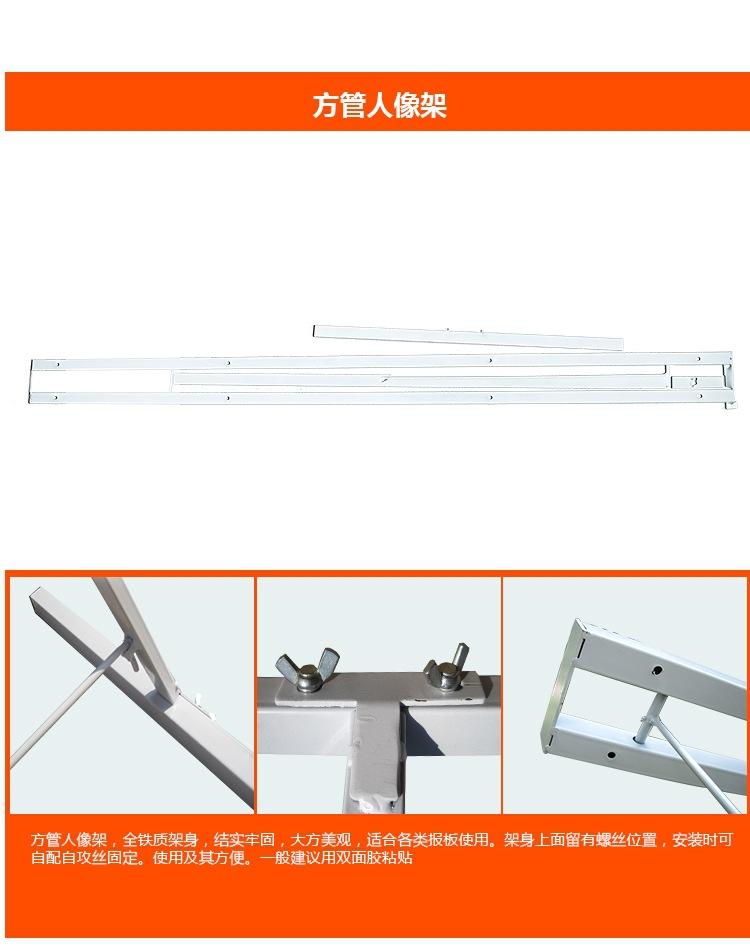 方管人像架

方管人像架，全铁质架身，结实牢固，大方美观，适合各类报板使用。架身上面留有螺丝位置，安装时可自配自攻丝固定。使用及其方便。一般建议用双面胶粘贴