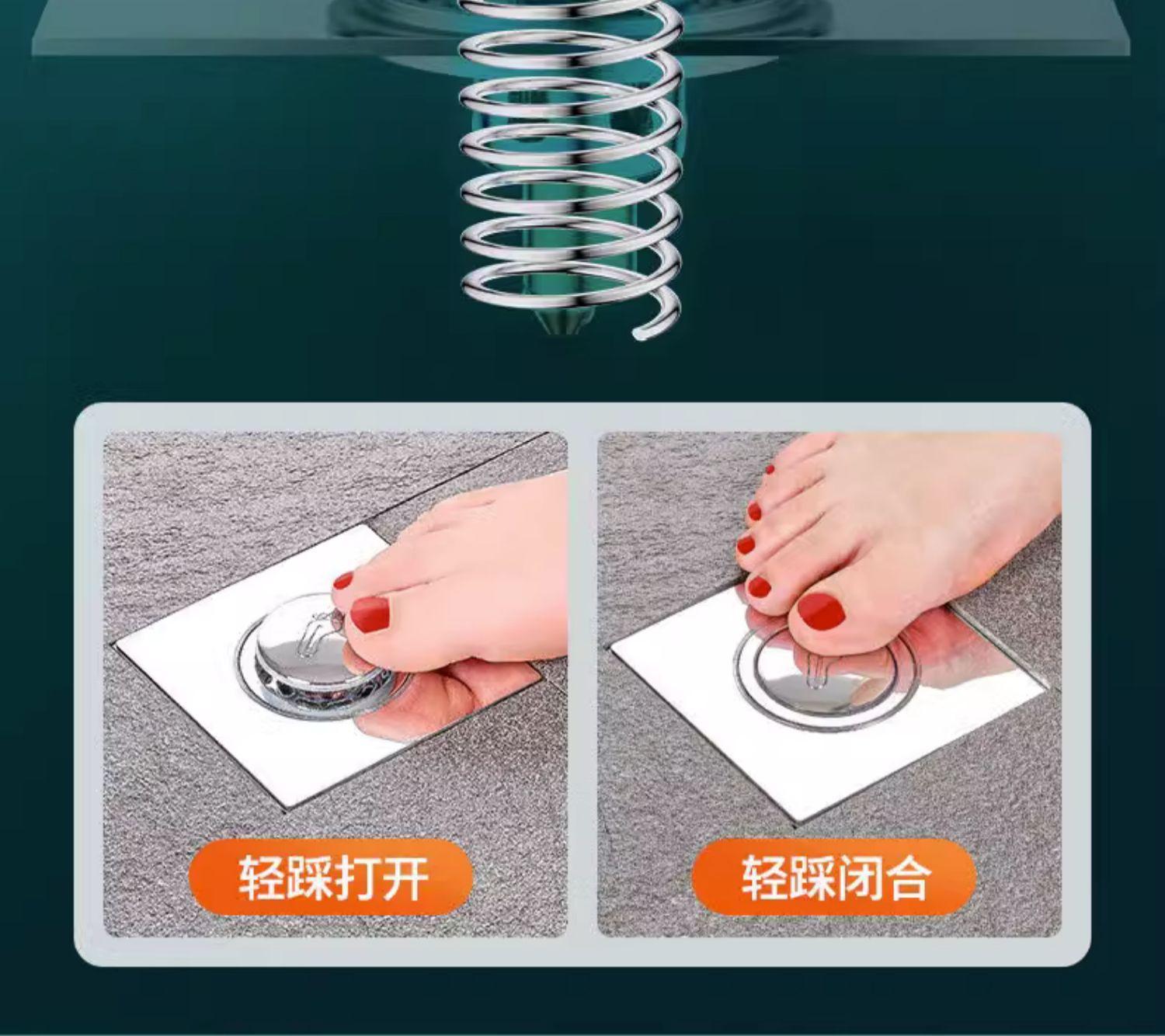 轻踩打开

轻踩闭合