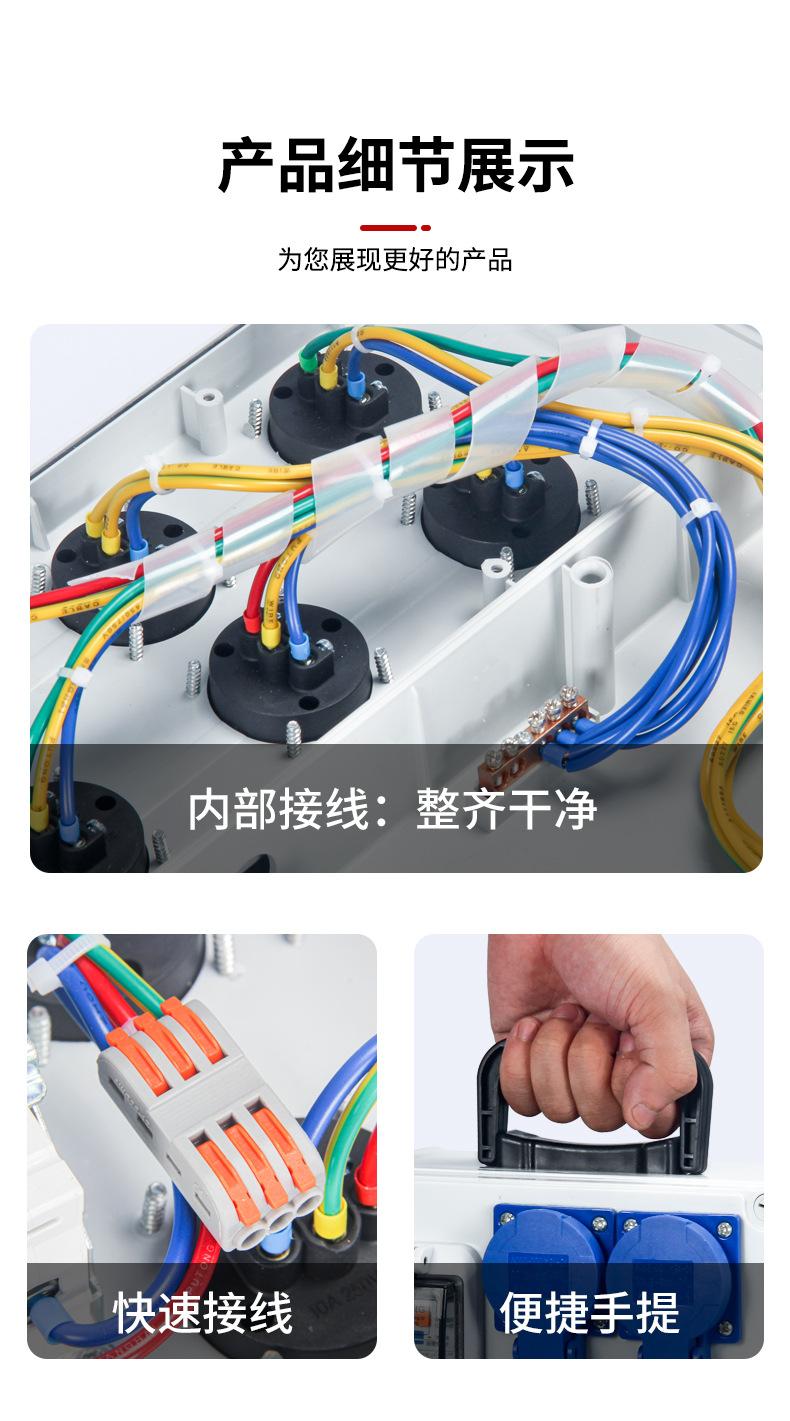 产品细节展示

为您展现更好的产品

内部接线：整齐干净

快速接线

便捷手提