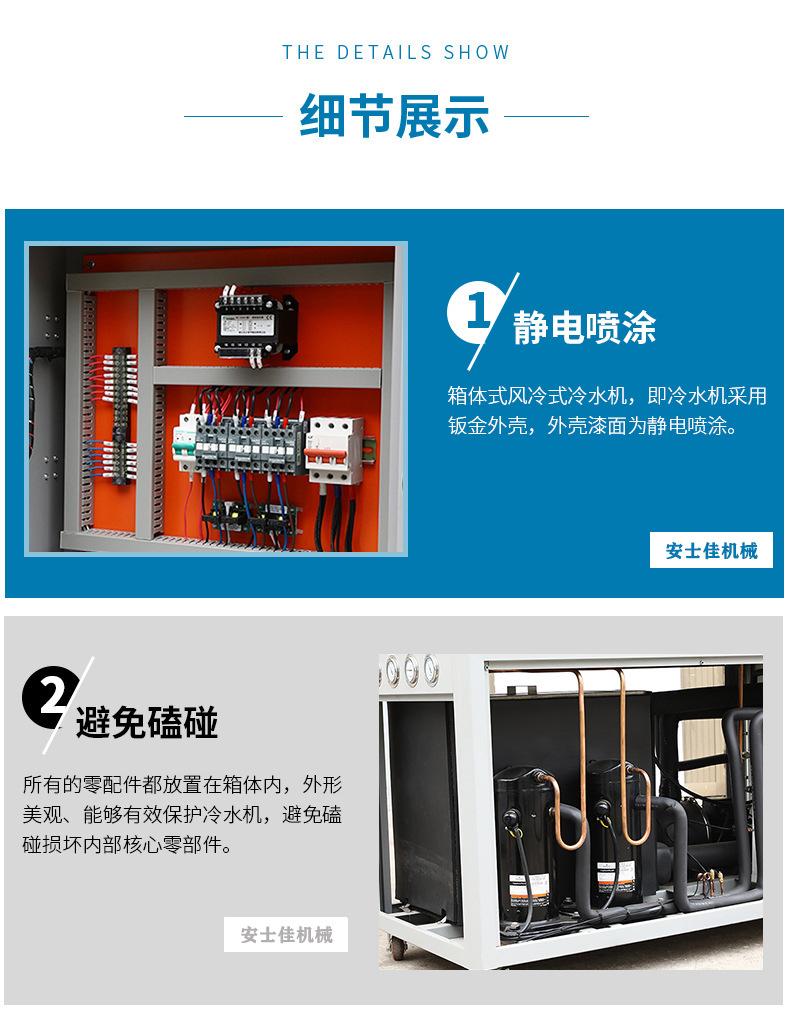 THE DETAILS SHOW

细节展示

1 静电喷涂

箱体式风冷式冷水机，即冷水机采用钣金外壳，外壳漆面为静电喷涂。

安士佳机械

2 避免磕碰

所有的零配件都放置在箱体内，外形美观、能够有效保护冷水机，避免磕碰损坏内部核心零部件。

安士佳机械