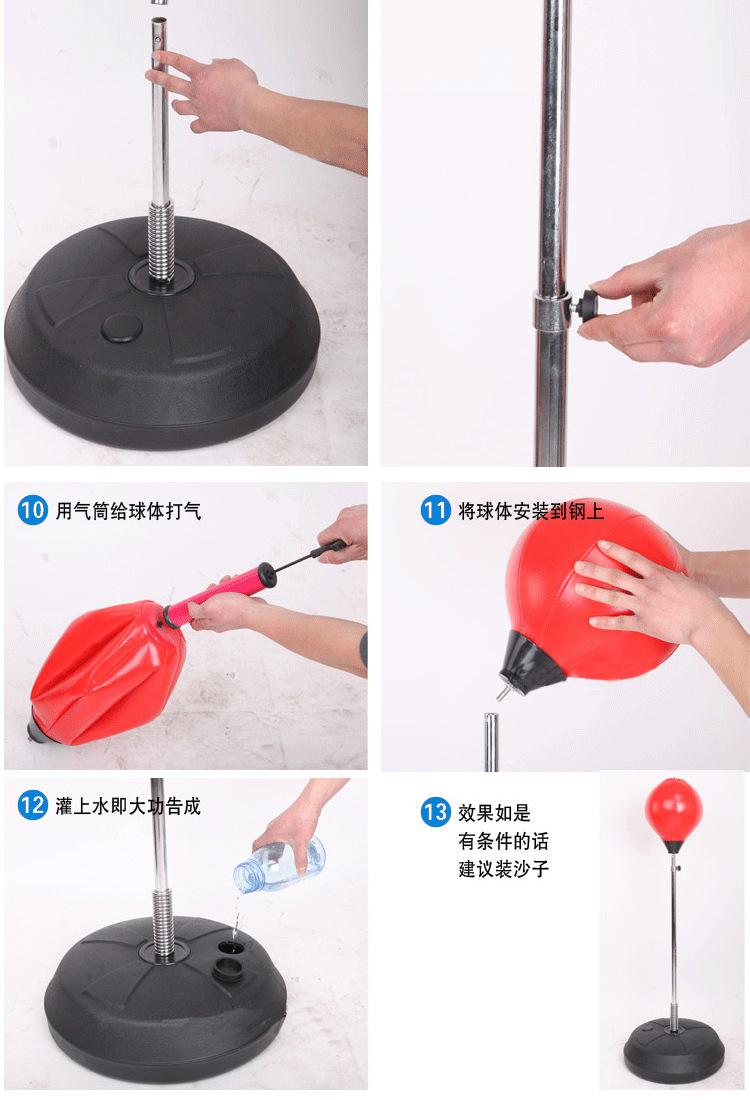 10 用气筒给球体打气

11 将球体安装到钢上

12 灌上水即大功告成

13 效果如是
有条件的话
建议装沙子