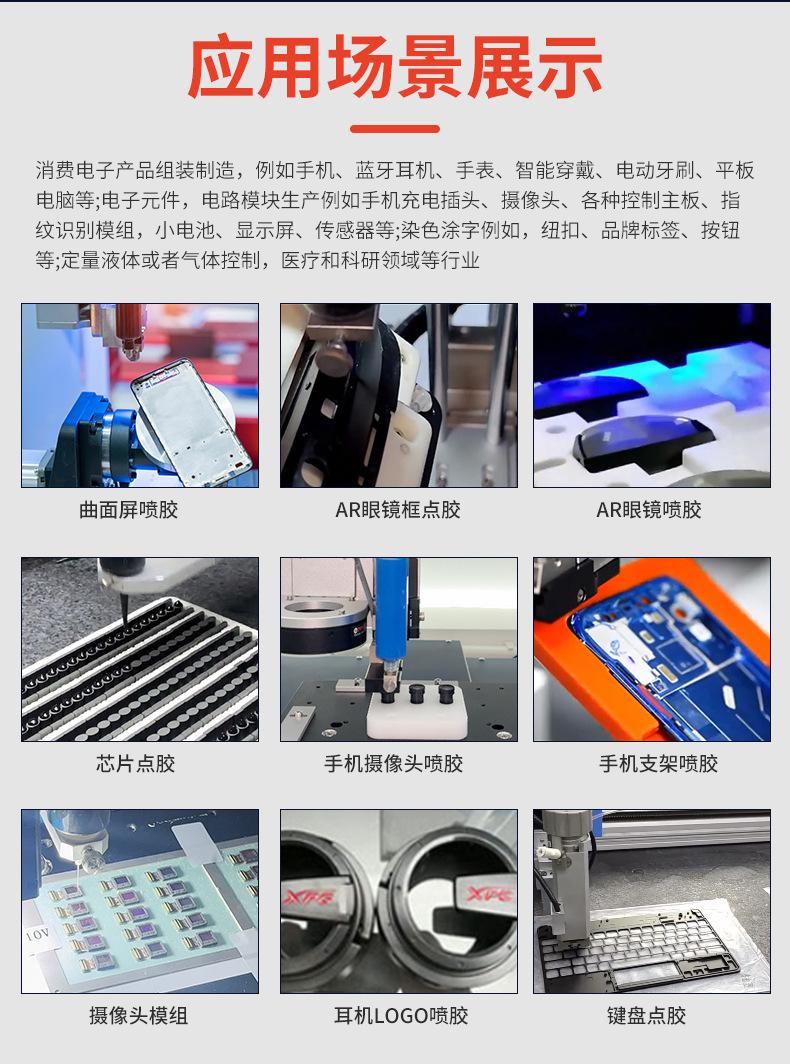 应用场景展示

消费电子产品组装制造，例如手机、蓝牙耳机、手表、智能穿戴、电动牙刷、平板电脑等;电子元件，电路模块生产例如手机充电插头、摄像头、各种控制主板、指纹识别模组，小电池、显示屏、传感器等;染色涂字例如，纽扣、品牌标签、按钮等;定量液体或者气体控制，医疗和科研领域等行业

曲面屏喷胶

AR眼镜框点胶

AR眼镜喷胶

芯片点胶

手机摄像头喷胶

手机支架喷胶

10V

摄像头模组

XPG

XPG

耳机LOGO喷胶

键盘点胶