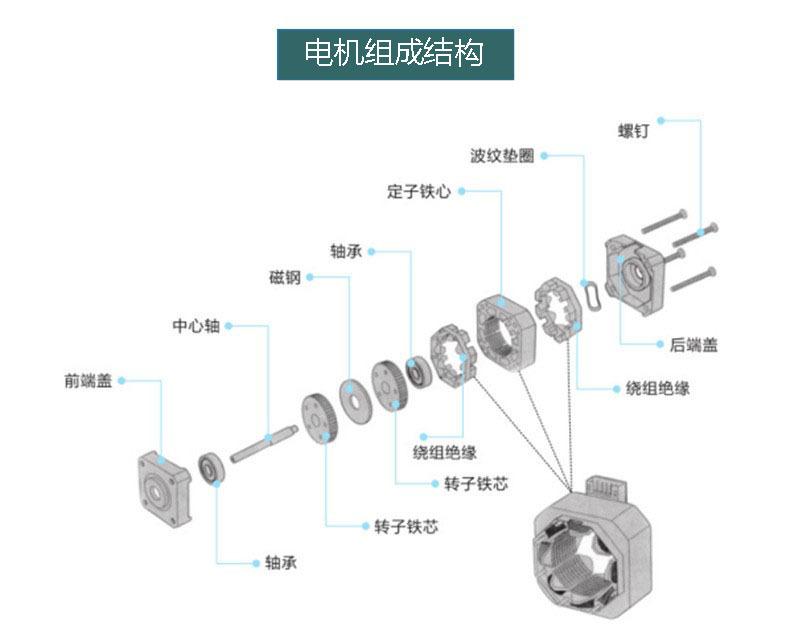 电机组成结构

螺钉

波纹垫圈

定子铁心

轴承

磁钢

中心轴

前端盖

后端盖

绕组绝缘

绕组绝缘

转子铁芯

转子铁芯

轴承