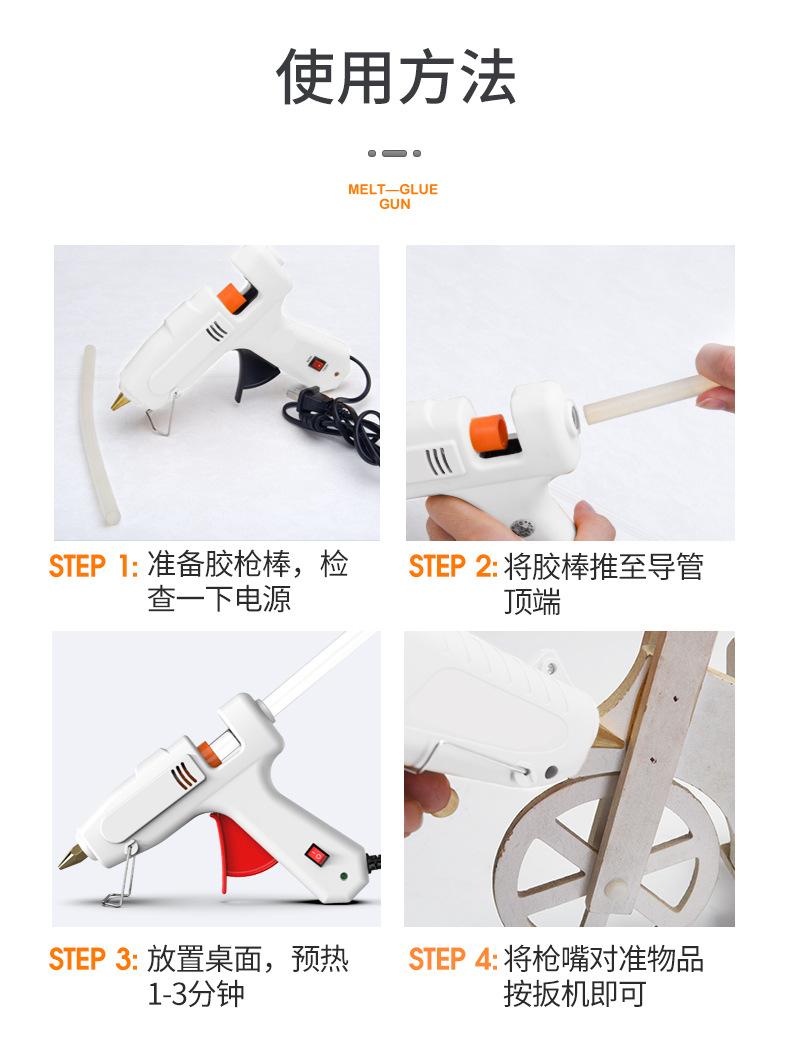 使用方法

MELT—GLUE GUN

STEP 1: 准备胶枪棒，检查一下电源

STEP 2: 将胶棒推至导管顶端

STEP 3: 放置桌面，预热1-3分钟

STEP 4: 将枪嘴对准物品按扳机即可