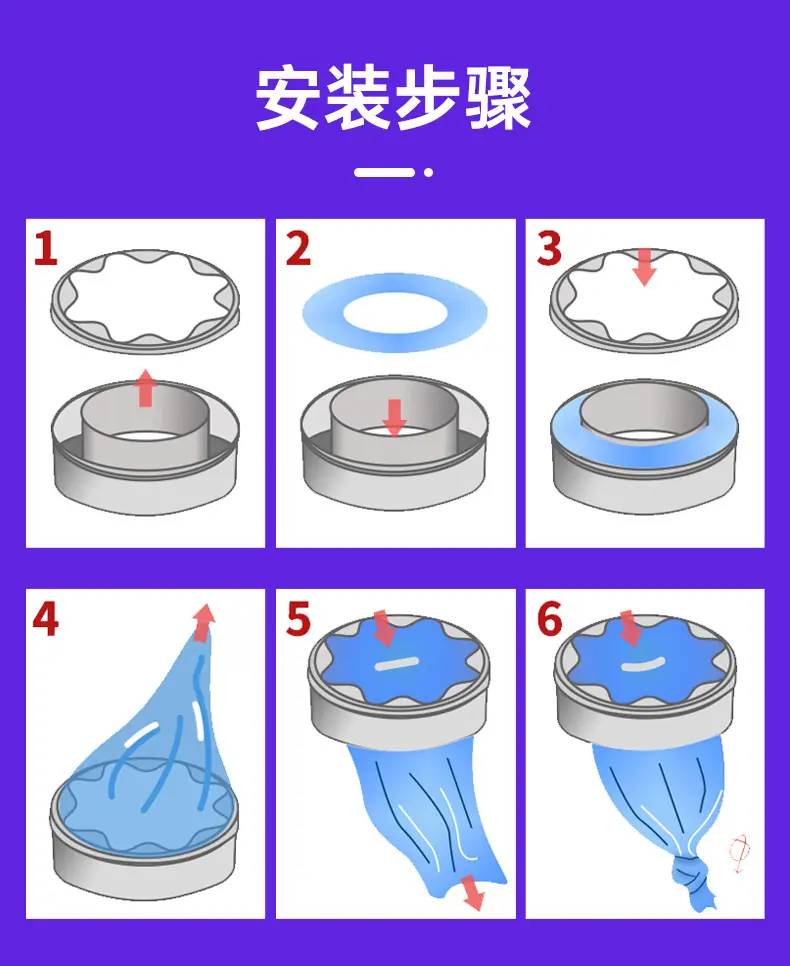 安装步骤

1

2

3

4

5

6