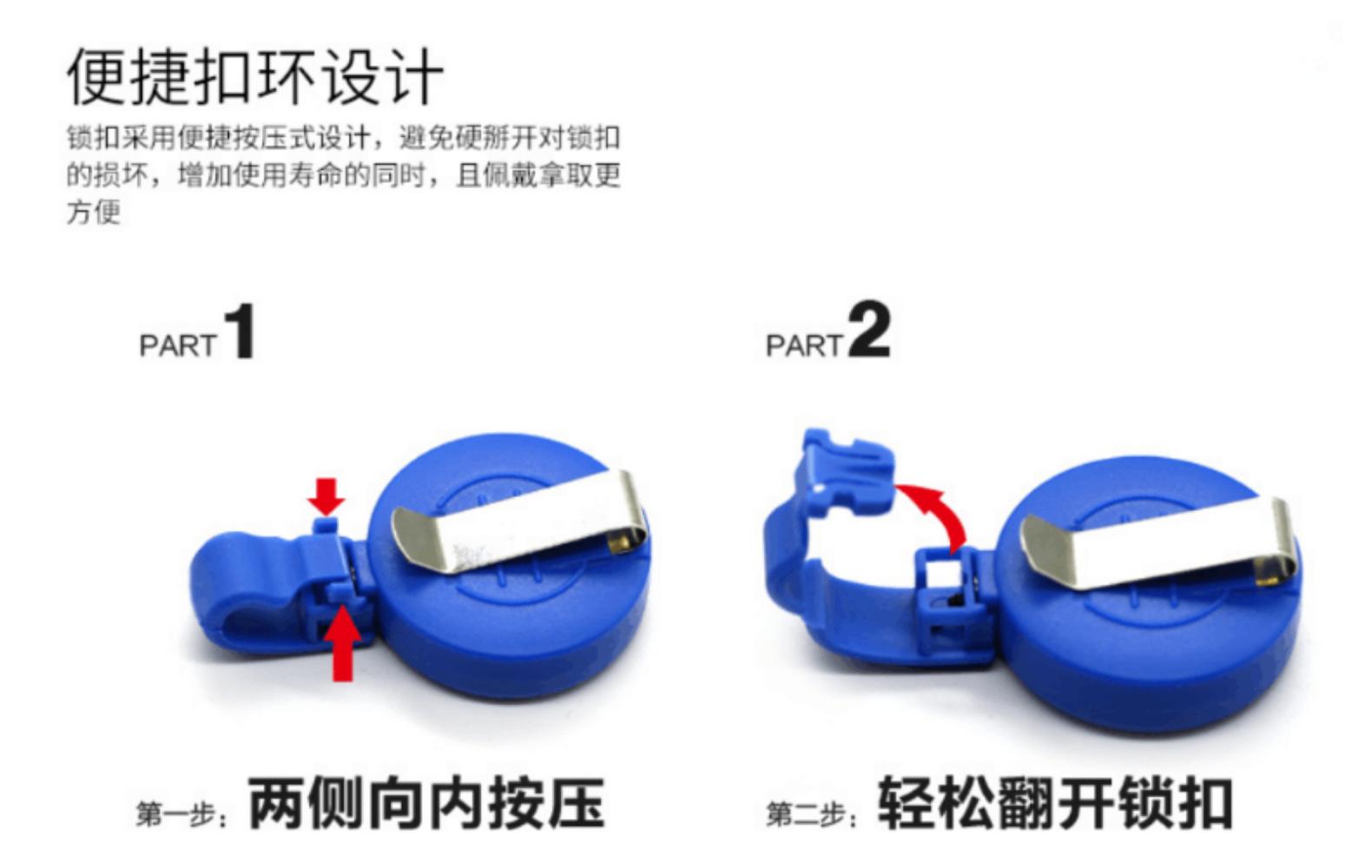 便捷扣环设计

锁扣采用便捷按压式设计，避免硬掰开对锁扣的损坏，增加使用寿命的同时，且佩戴拿取更方便

PART 1

PART 2

第一步：两侧向内按压

第二步：轻松翻开锁扣