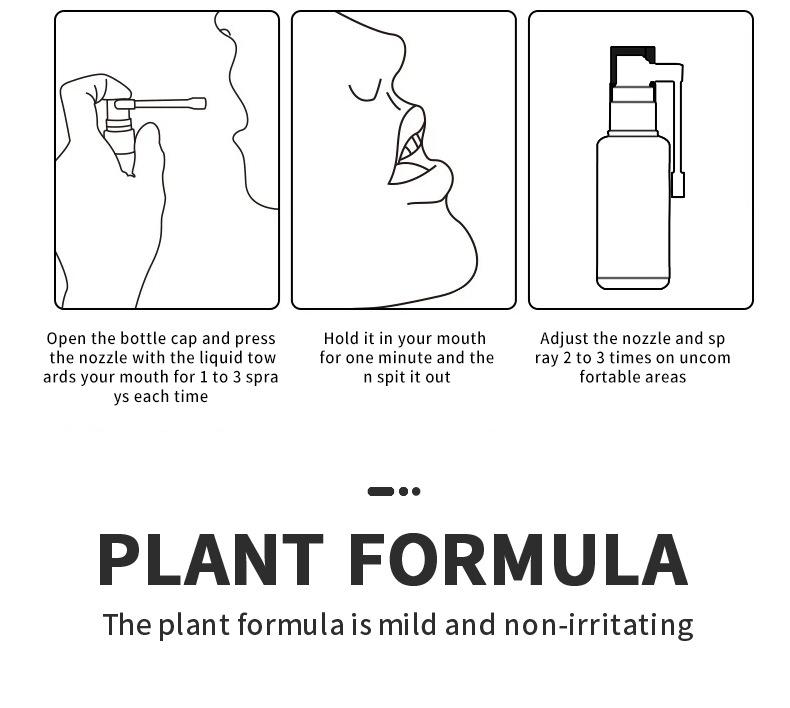 Open the bottle cap and press the nozzle with the liquid tow ards your mouth for 1 to 3 spra ys each time

Hold it in your mouth for one minute and the n spit it out

Adjust the nozzle and sp ray 2 to 3 times on uncom fortable areas

PLANT FORMULA

The plant formula is mild and non-irritating