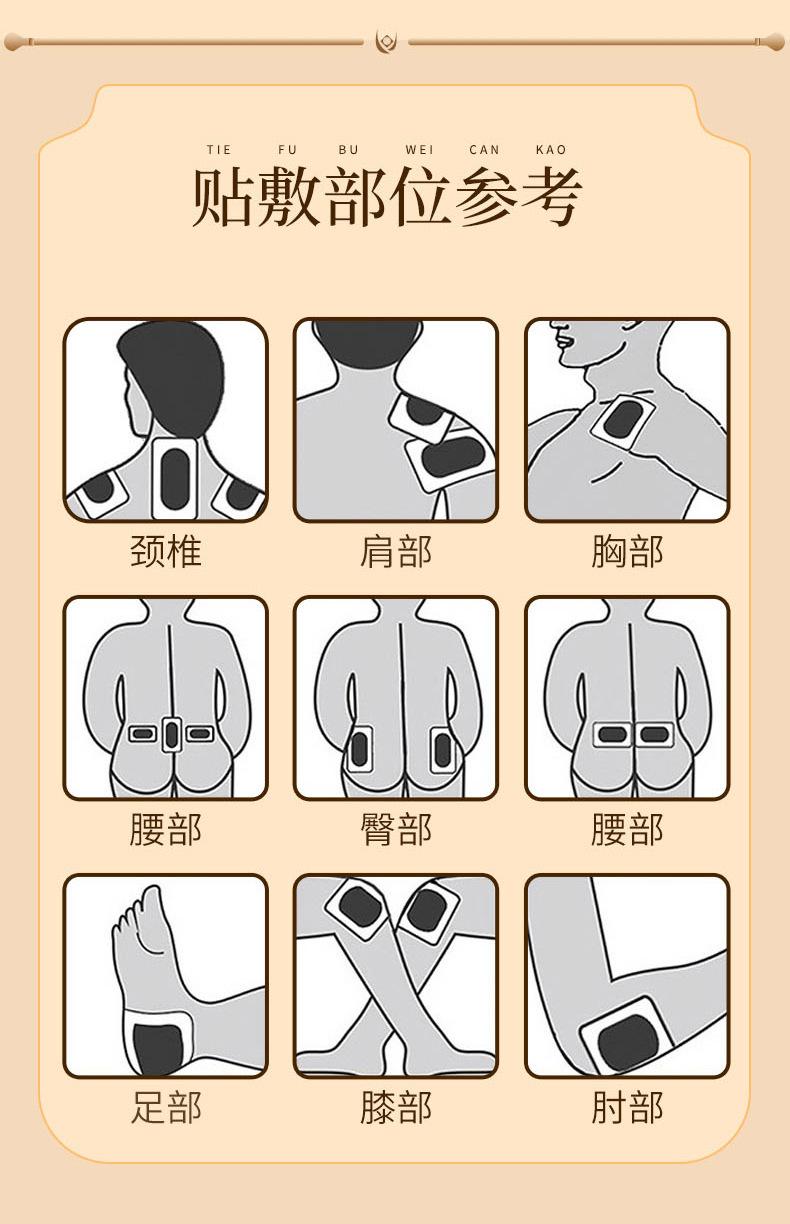 TIE FU BU WEI CAN KAO

贴敷部位参考

颈椎 肩部 胸部

腰部 臀部 腰部

足部 膝部 肘部