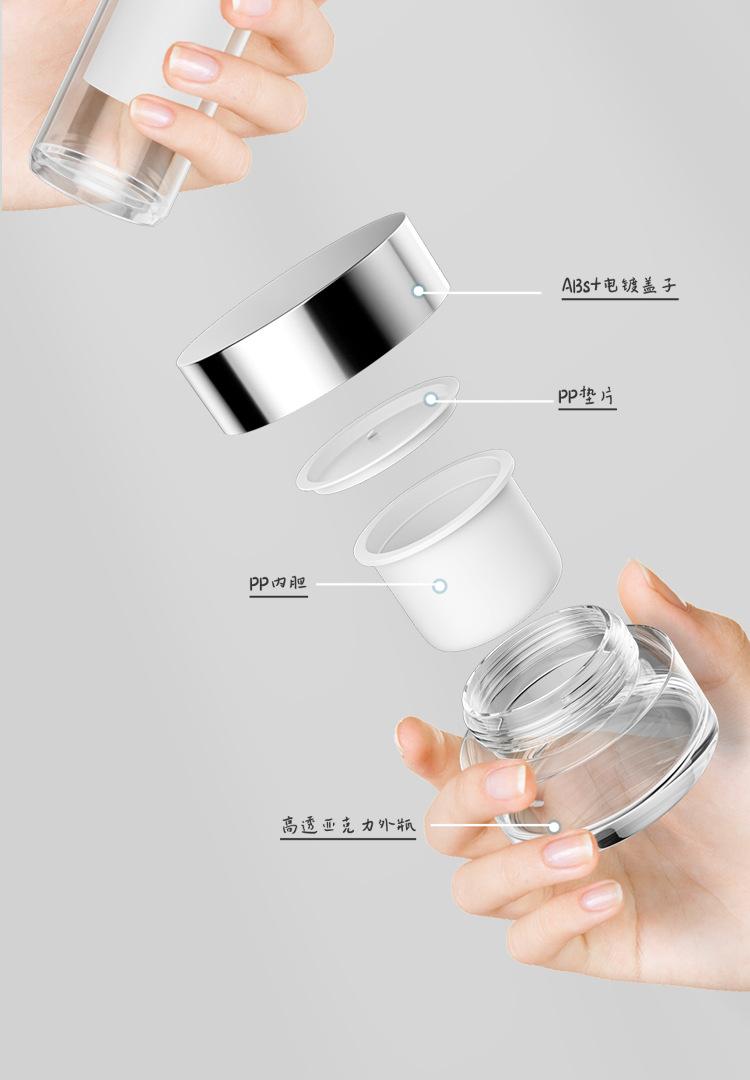 ABS+电镀盖子

PP垫片

PP内胆

高透亚克力外瓶