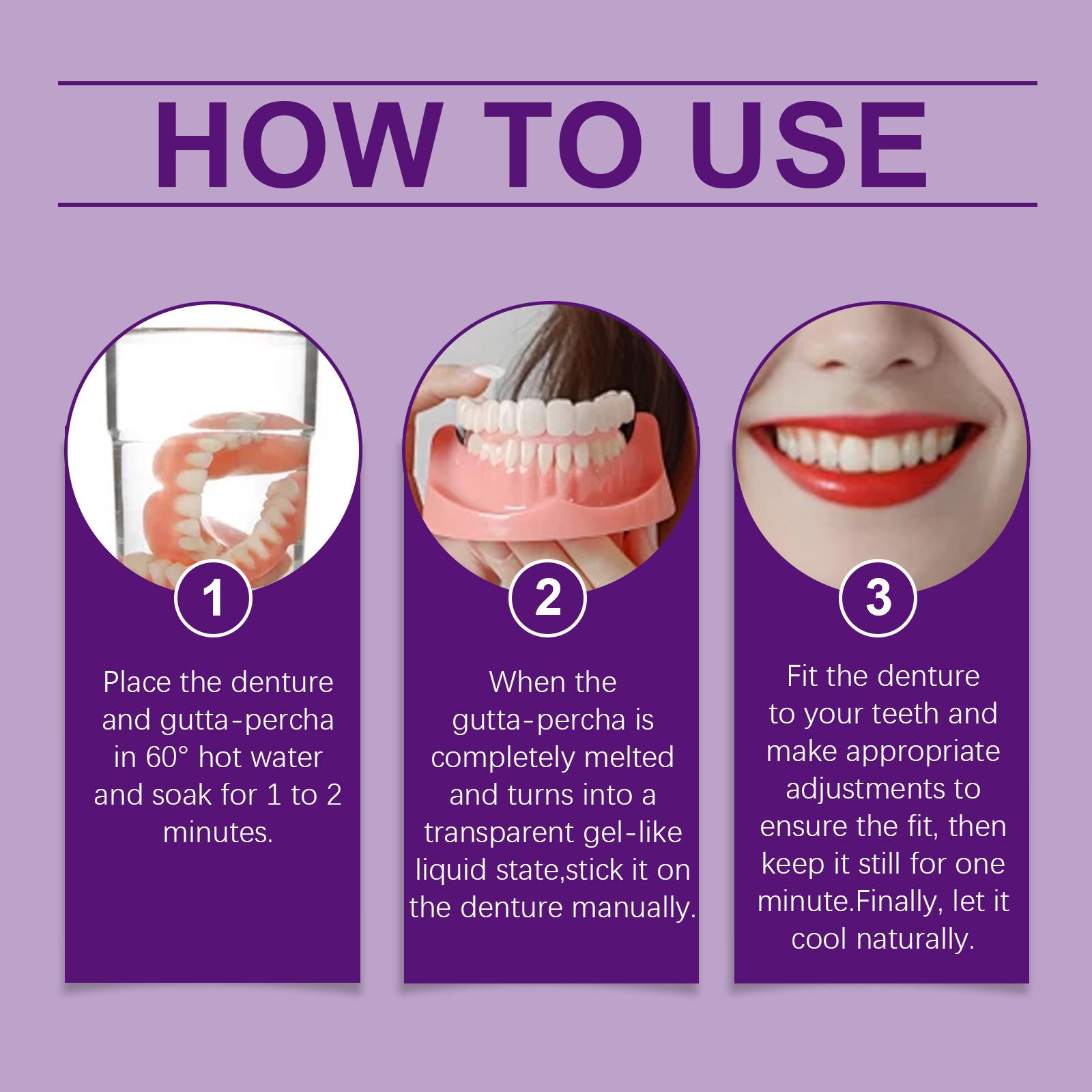 HOW TO USE

1

Place the denture and gutta-percha in 60° hot water and soak for 1 to 2 minutes.

2

When the gutta-percha is completely melted and turns into a transparent gel-like liquid state,stick it on the denture manually.

3

Fit the denture to your teeth and make appropriate adjustments to ensure the fit, then keep it still for one minute.Finally, let it cool naturally.