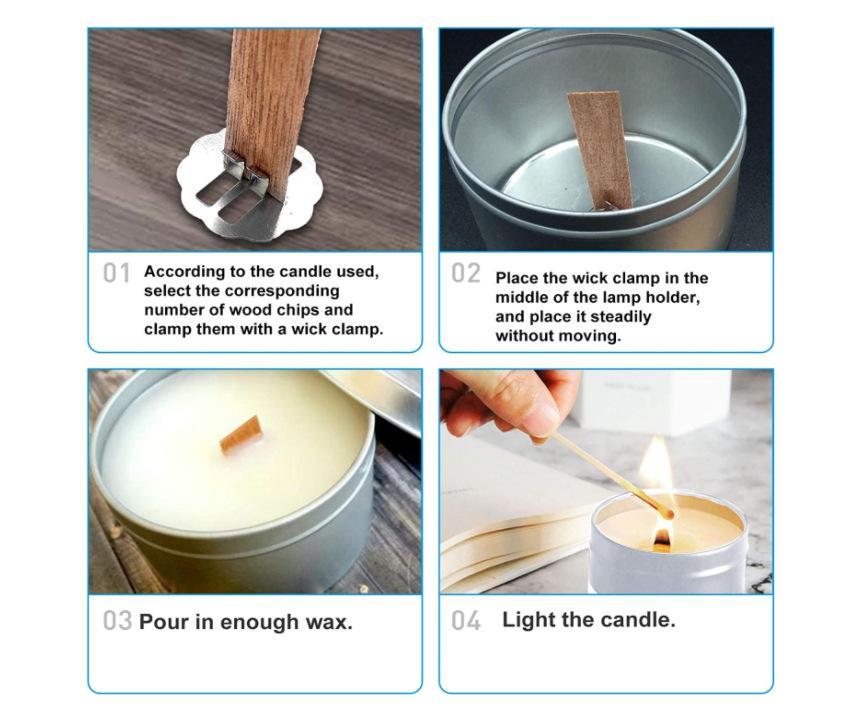 01 According to the candle used, select the corresponding number of wood chips and clamp them with a wick clamp.

02 Place the wick clamp in the middle of the lamp holder, and place it steadily without moving.

03 Pour in enough wax.

04 Light the candle.