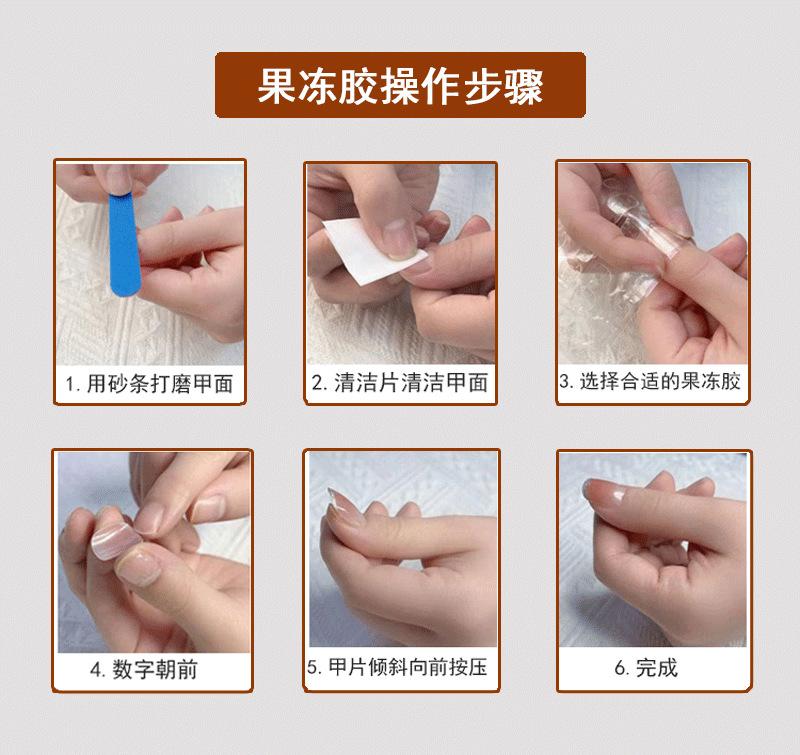 果冻胶操作步骤

1. 用砂条打磨甲面

2. 清洁片清洁甲面

3. 选择合适的果冻胶

4. 数字朝前

5. 甲片倾斜向前按压

6. 完成