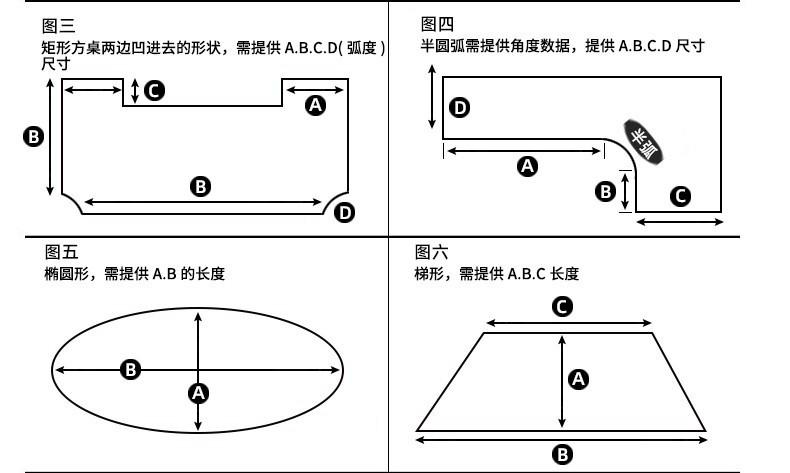 图三
矩形方桌两边凹进去的形状，需提供 A.B.C.D( 弧度 ) 尺寸

C
A
B
B
D

图四
半圆弧需提供角度数据，提供 A.B.C.D 尺寸

D
半弧
A
B
C

图五
椭圆形，需提供 A.B 的长度

B
A

图六
梯形，需提供 A.B.C 长度

C
A
B