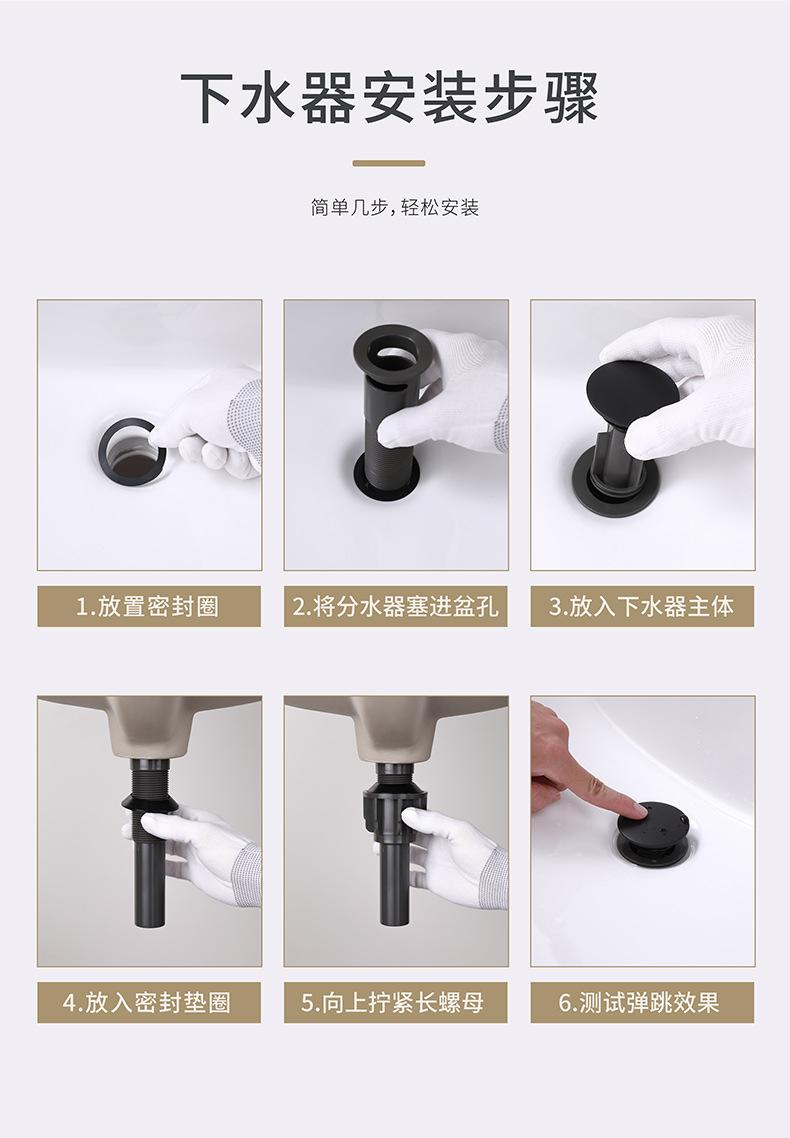 下水器安装步骤

简单几步，轻松安装

1.放置密封圈

2.将分水器塞进盆孔

3.放入下水器主体

4.放入密封垫圈

5.向上拧紧长螺母

6.测试弹跳效果