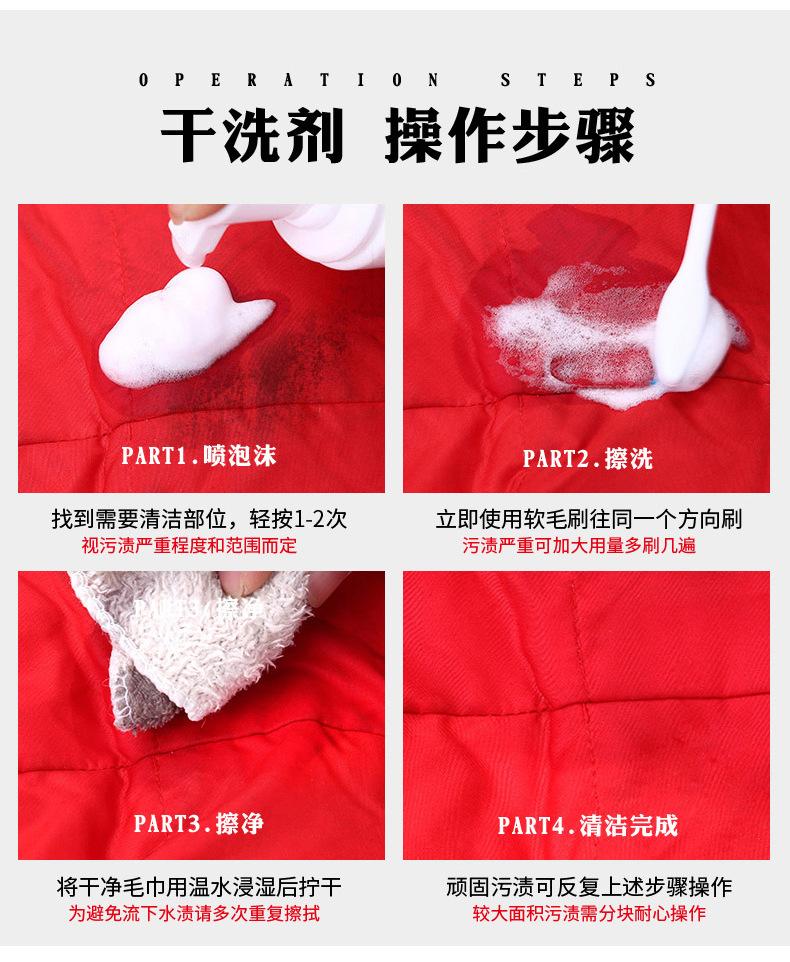 OPERATION STEPS
干洗剂 操作步骤

PART1.喷泡沫
找到需要清洁部位，轻按1-2次
视污渍严重程度和范围而定

PART2.擦洗
立即使用软毛刷往同一个方向刷
污渍严重可加大用量多刷几遍

PART3.擦净
将干净毛巾用温水浸湿后拧干
为避免流下水渍请多次重复擦拭

PART4.清洁完成
顽固污渍可反复上述步骤操作
较大面积污渍需分块耐心操作