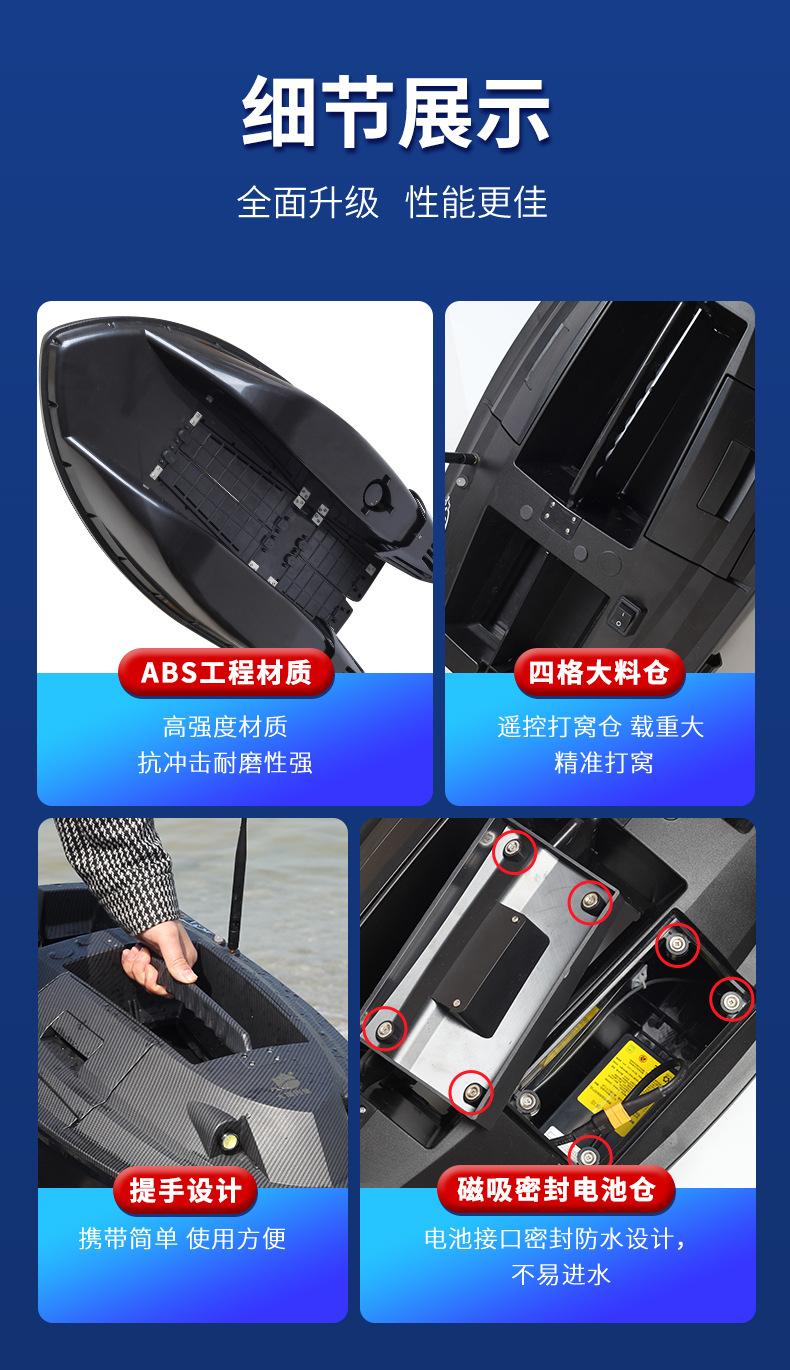 细节展示

全面升级 性能更佳

ABS工程材质

高强度材质
抗冲击耐磨性强

四格大料仓

遥控打窝仓 载重大
精准打窝

提手设计

携带简单 使用方便

磁吸密封电池仓

电池接口密封防水设计，
不易进水