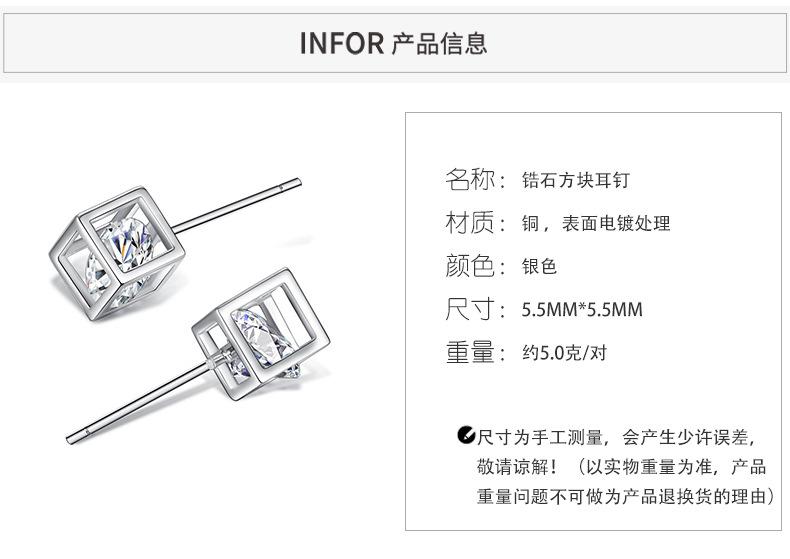 INFOR 产品信息

名称：锆石方块耳钉

材质：铜，表面电镀处理

颜色：银色

尺寸：5.5MM*5.5MM

重量：约5.0克/对

尺寸为手工测量，会产生少许误差，敬请谅解！（以实物重量为准，产品重量问题不可做为产品退换货的理由）