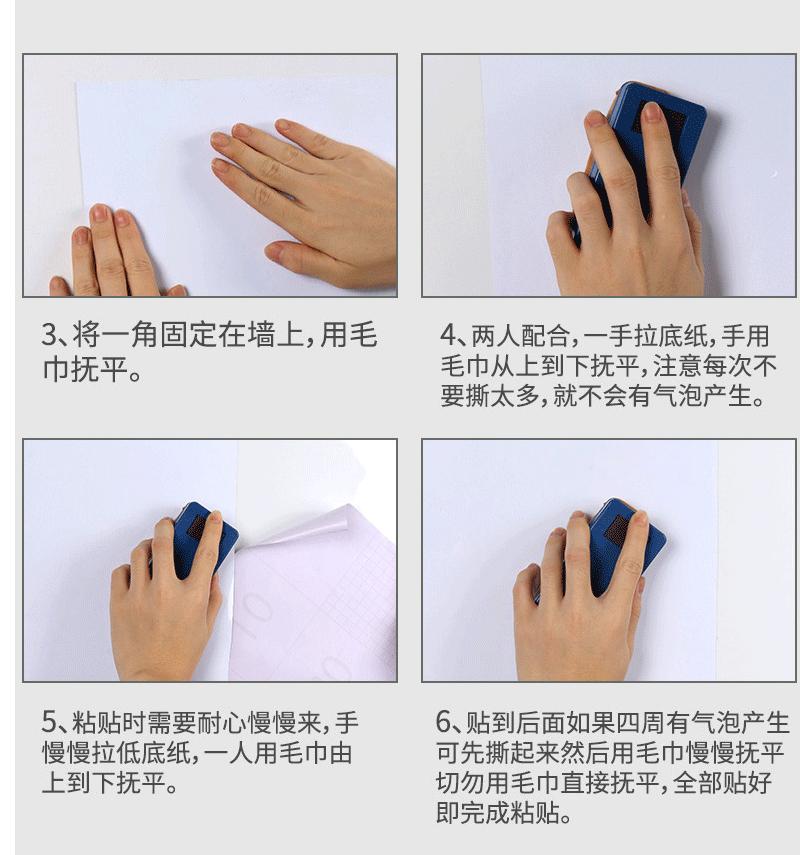 3、将一角固定在墙上,用毛巾抚平。

4、两人配合,一手拉底纸,手用毛巾从上到下抚平,注意每次不要撕太多,就不会有气泡产生。

5、粘贴时需要耐心慢慢来,手慢慢拉低底纸,一人用毛巾由上到下抚平。

6、贴到后面如果四周有气泡产生可先撕起来然后用毛巾慢慢抚平切勿用毛巾直接抚平,全部贴好即完成粘贴。