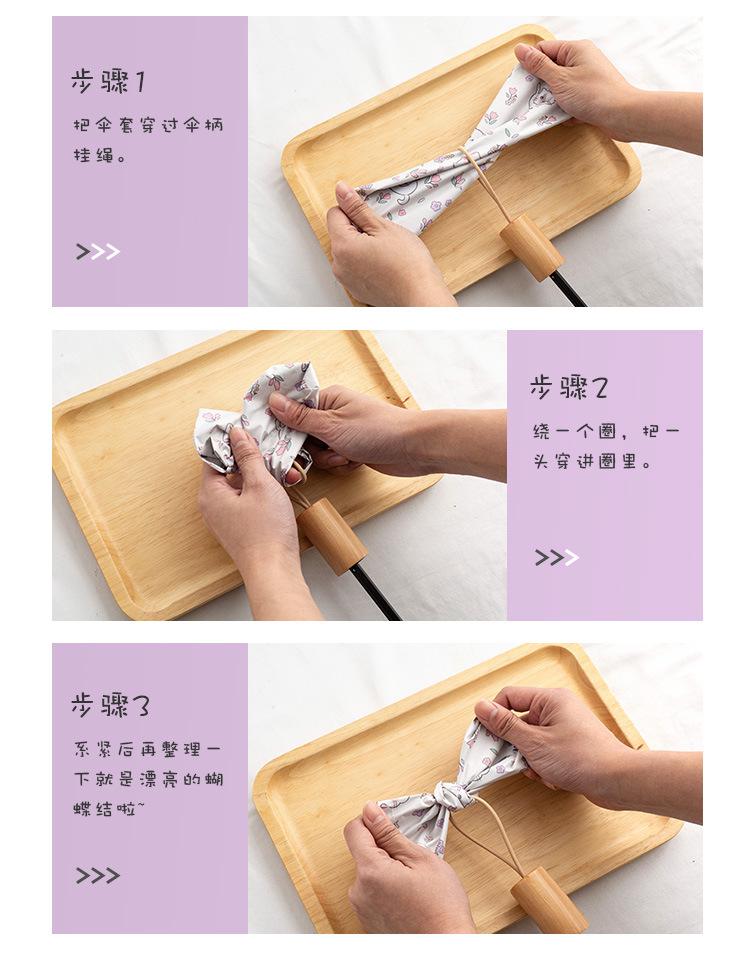 步骤1

把伞套穿过伞柄挂绳。

>>>

步骤2

绕一个圈，把一头穿进圈里。

>>>

步骤3

系紧后再整理一下就是漂亮的蝴蝶结啦~

>>>