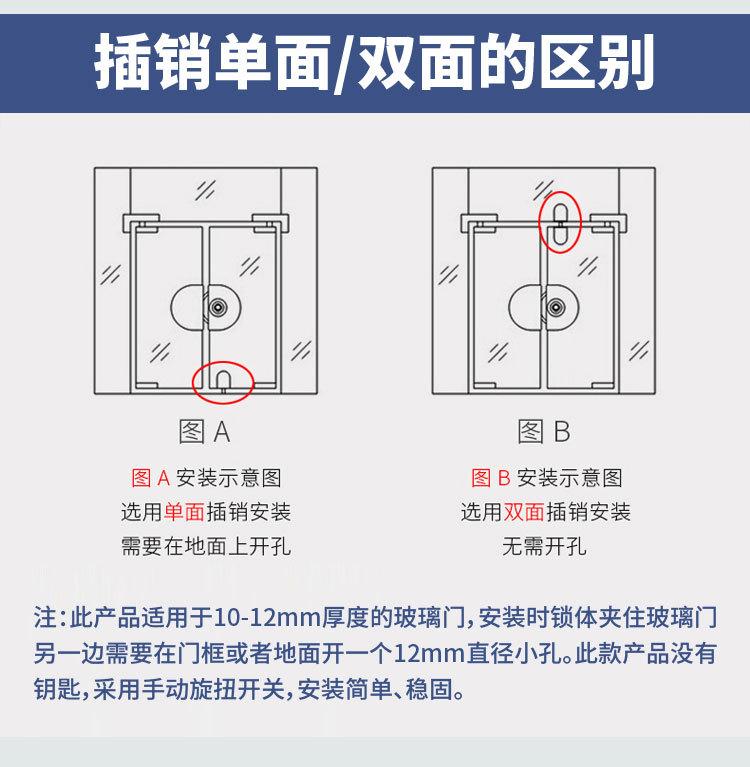 插销单面/双面的区别

图 A

图 A 安装示意图
选用单面插销安装
需要在地面上开孔

图 B

图 B 安装示意图
选用双面插销安装
无需开孔

注：此产品适用于10-12mm厚度的玻璃门，安装时锁体夹住玻璃门另一边需要在门框或者地面开一个12mm直径小孔。此款产品没有钥匙，采用手动旋扭开关，安装简单、稳固。