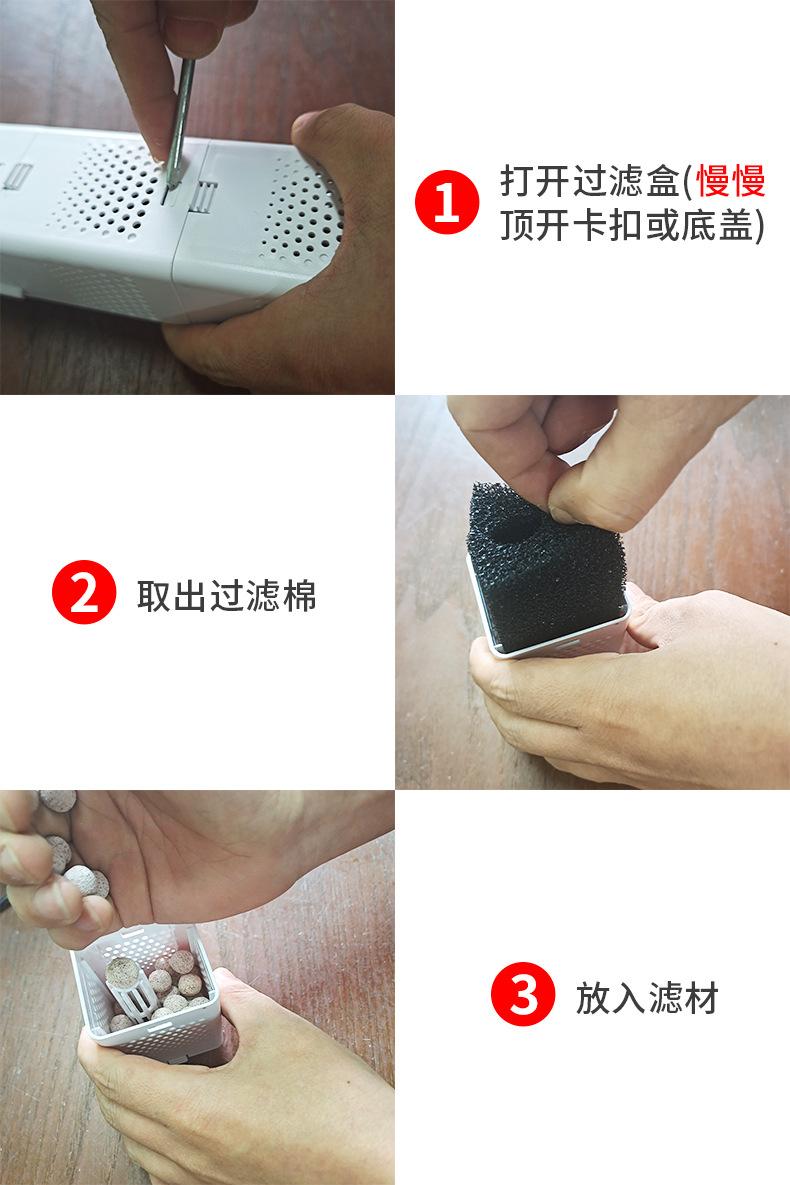 1 打开过滤盒(慢慢顶开卡扣或底盖)

2 取出过滤棉

3 放入滤材