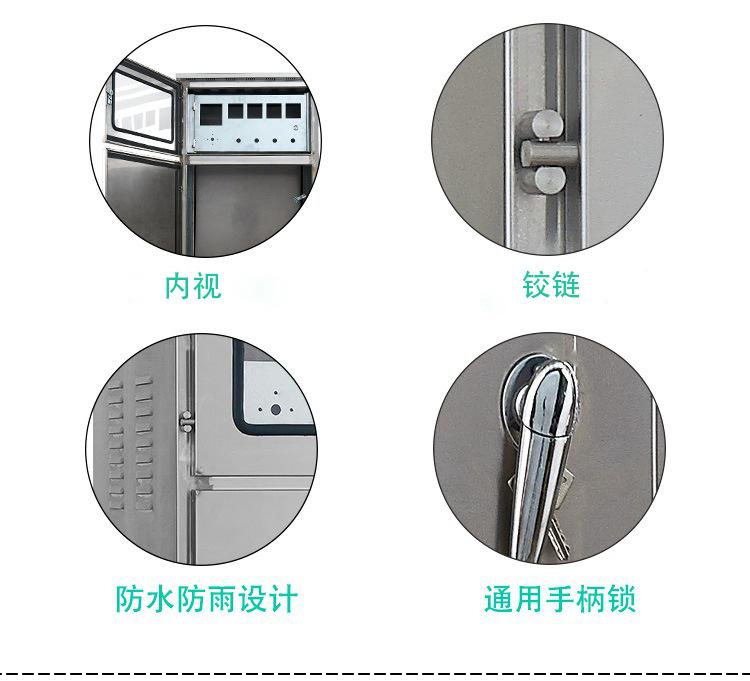 内视

铰链

防水防雨设计

通用手柄锁