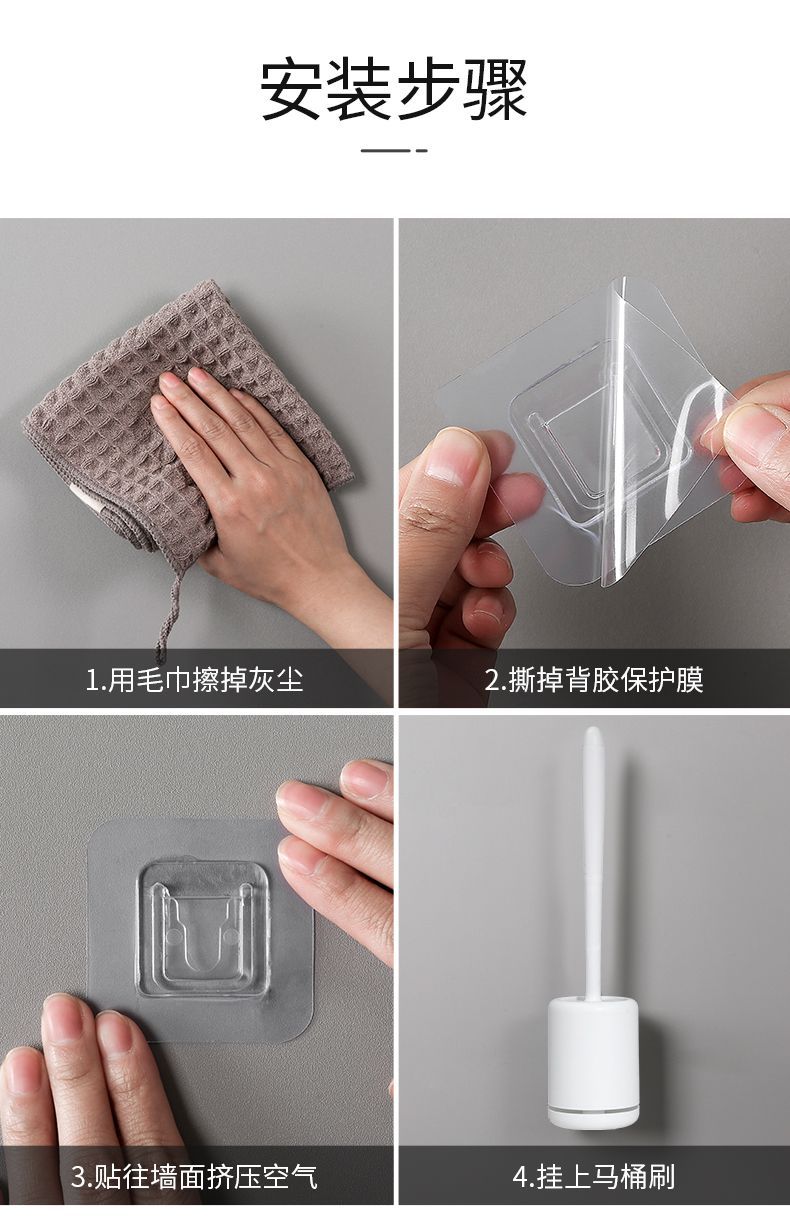 安装步骤

1.用毛巾擦掉灰尘

2.撕掉背胶保护膜

3.贴往墙面挤压空气

4.挂上马桶刷