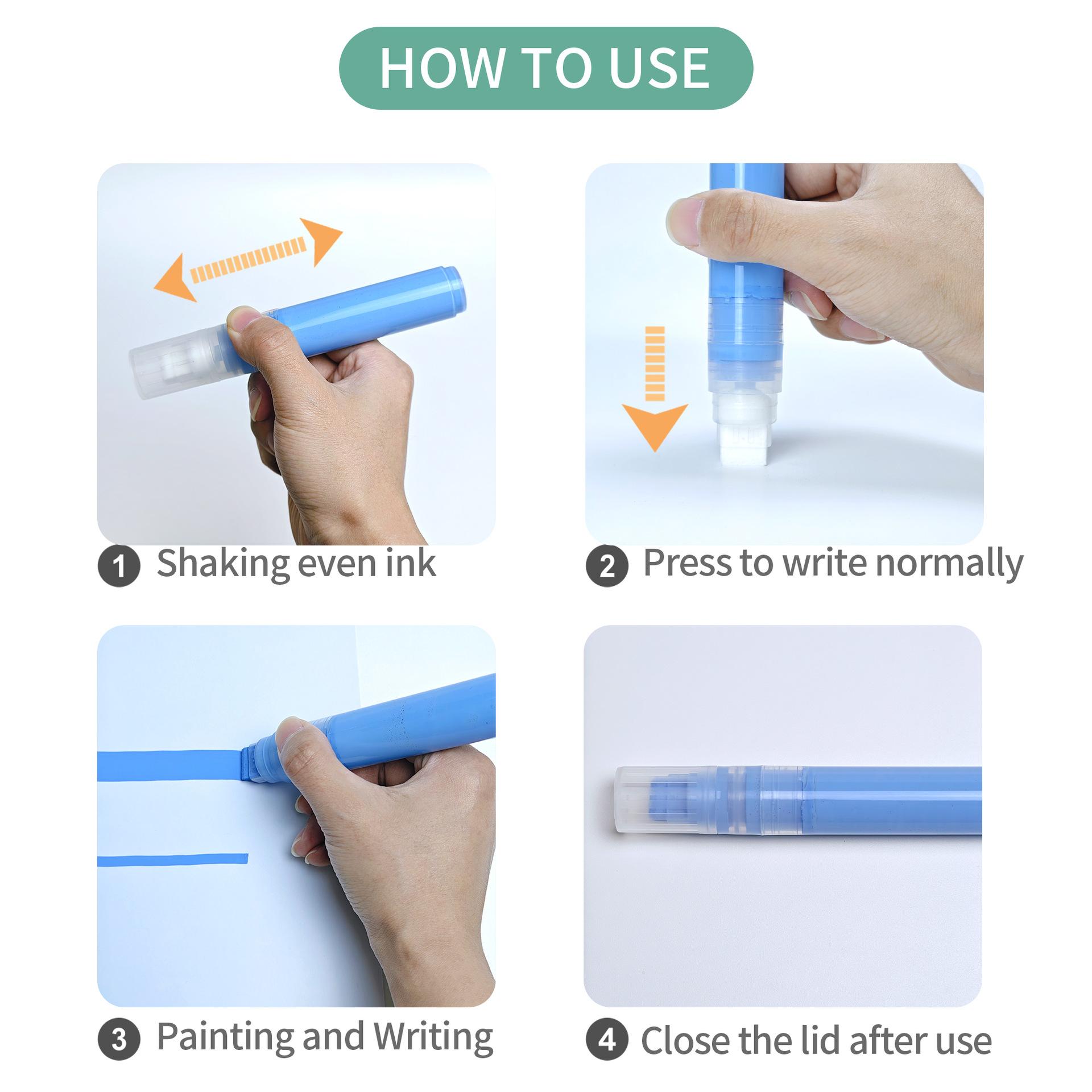 HOW TO USE

1 Shaking even ink

2 Press to write normally

3 Painting and Writing

4 Close the lid after use