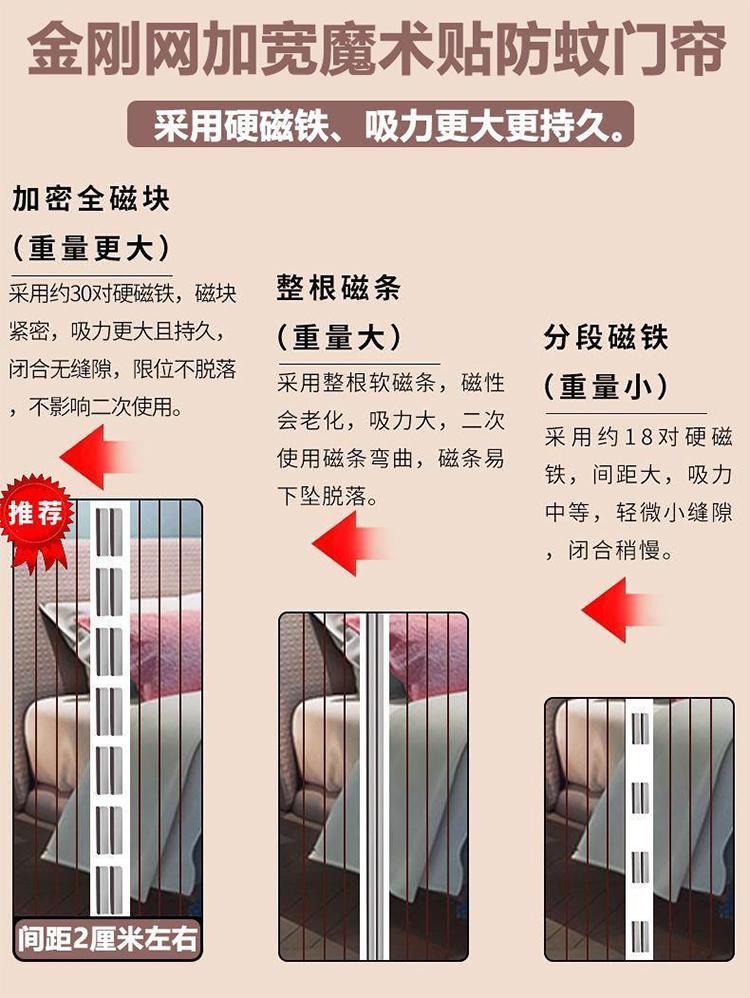 金刚网加宽魔术贴防蚊门帘

采用硬磁铁、吸力更大更持久。

加密全磁块
(重量更大)
采用约30对硬磁铁，磁块紧密，吸力更大且持久，闭合无缝隙，限位不脱落，不影响二次使用。

推荐

间距2厘米左右

整根磁条
(重量大)
采用整根软磁条，磁性会老化，吸力大，二次使用磁条弯曲，磁条易下坠脱落。

分段磁铁
(重量小)
采用约18对硬磁铁，间距大，吸力中等，轻微小缝隙，闭合稍慢。