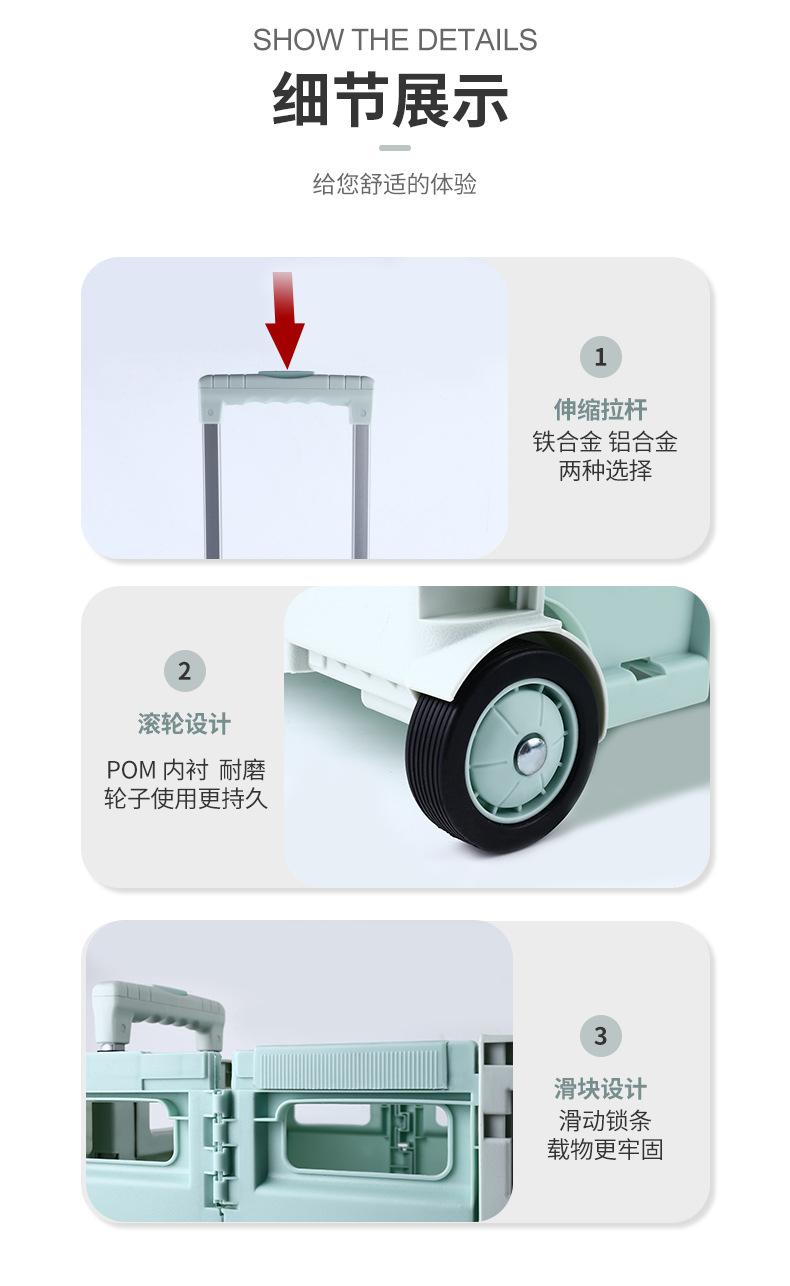 SHOW THE DETAILS

细节展示

给您舒适的体验

1

伸缩拉杆

铁合金 铝合金
两种选择

2

滚轮设计

POM 内衬 耐磨
轮子使用更持久

3

滑块设计

滑动锁条
载物更牢固