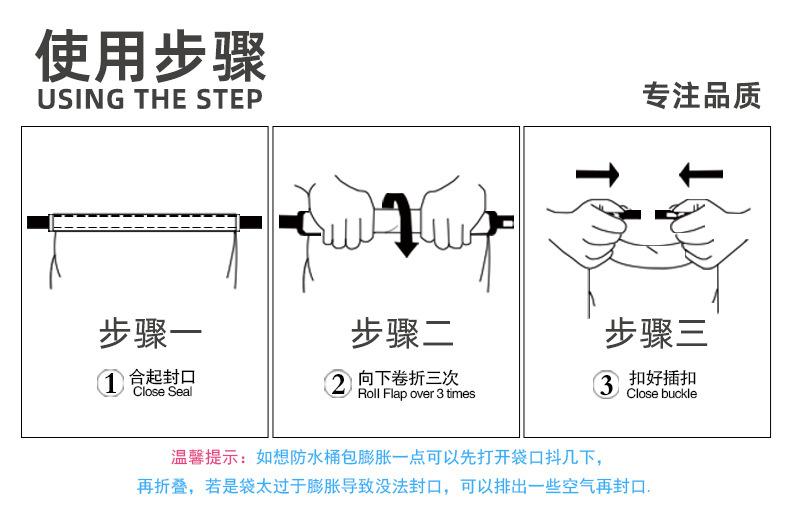 使用步骤
USING THE STEP

专注品质

步骤一

1 合起封口
Close Seal

步骤二

2 向下卷折三次
Roll Flap over 3 times

步骤三

3 扣好插扣
Close buckle

温馨提示：如想防水桶包膨胀一点可以先打开袋口抖几下，再折叠，若是袋太过于膨胀导致没法封口，可以排出一些空气再封口.