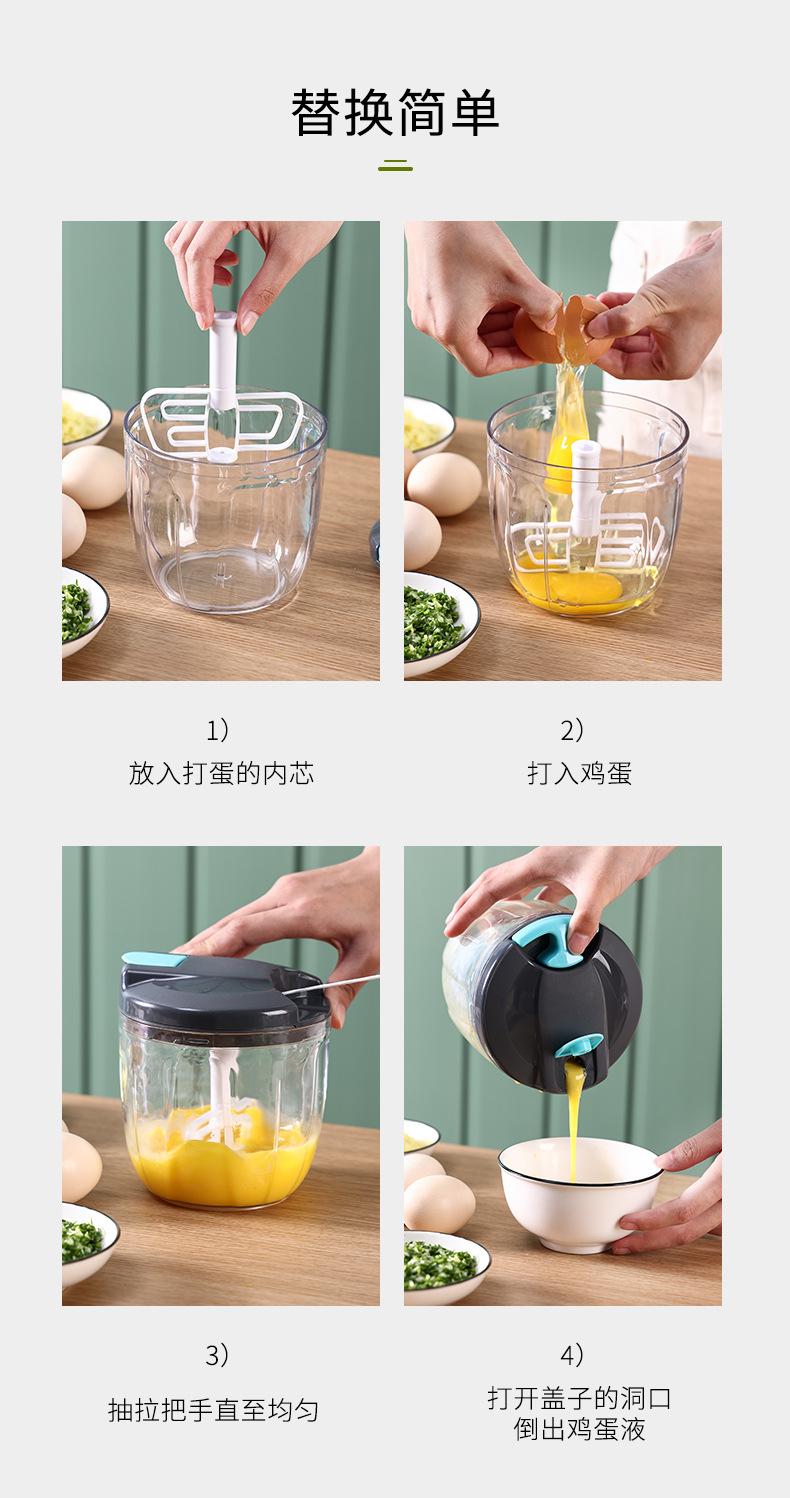 替换简单

1）
放入打蛋的内芯

2）
打入鸡蛋

3）
抽拉把手直至均匀

4）
打开盖子的洞口
倒出鸡蛋液