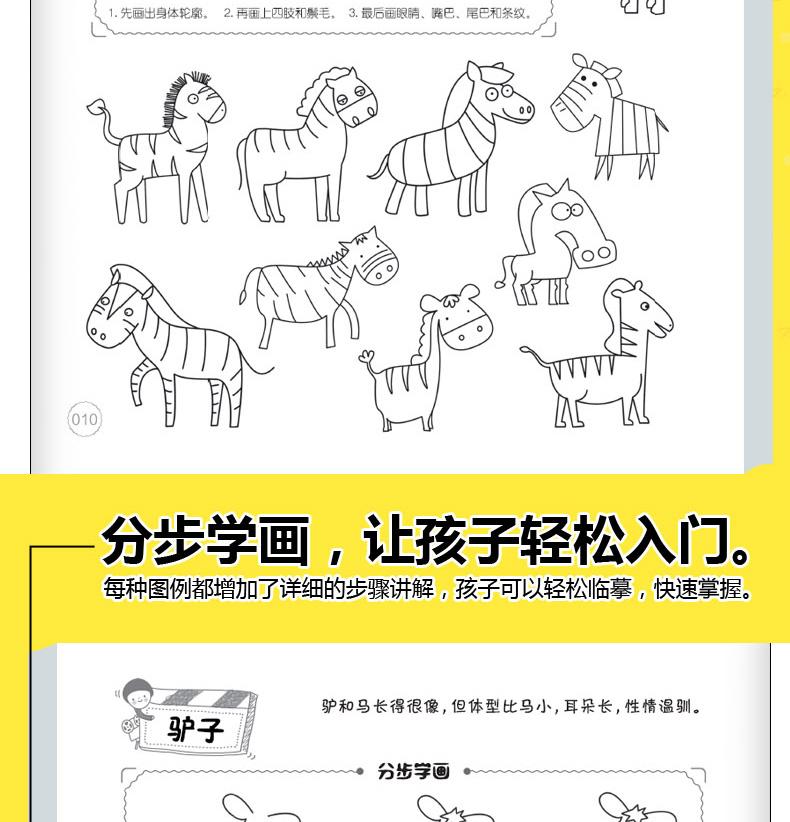 1. 先画出身体轮廓。 2. 再画上四肢和鬃毛。 3. 最后画眼睛、嘴巴、尾巴和条纹。

010

分步学画，让孩子轻松入门。

每种图例都增加了详细的步骤讲解，孩子可以轻松临摹，快速掌握。

驴子

驴和马长得很像，但体型比马小，耳朵长，性情温驯。

分步学画