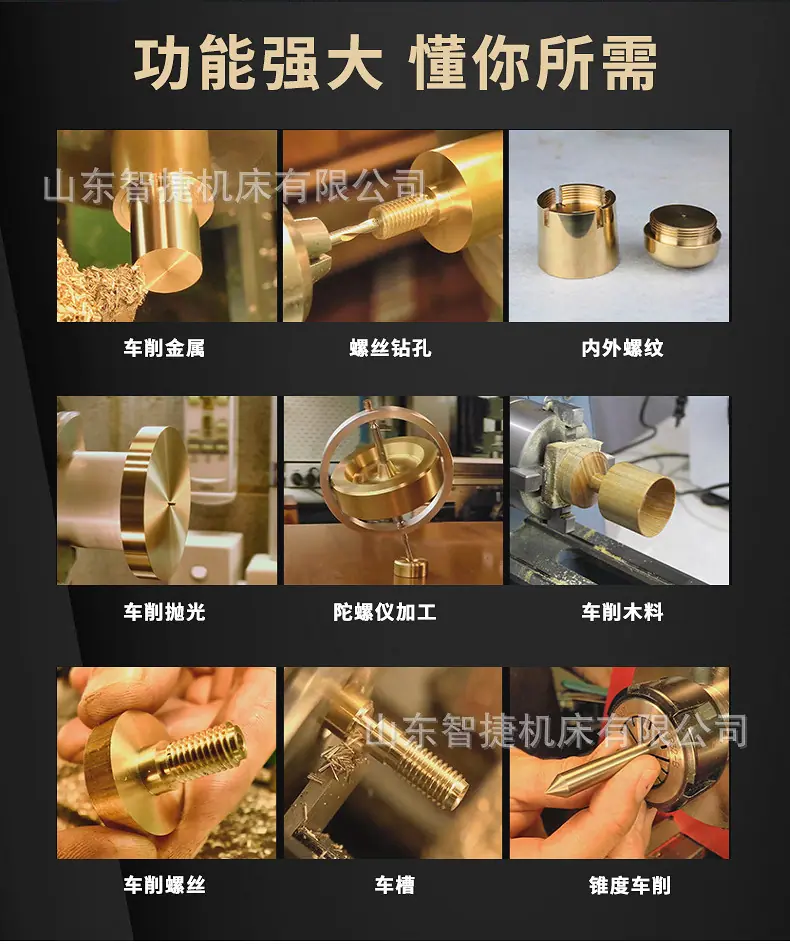 功能强大 懂你所需

车削金属

螺丝钻孔

内外螺纹

车削抛光

陀螺仪加工

车削木料

车削螺丝

车槽

锥度车削

山东智捷机床有限公司