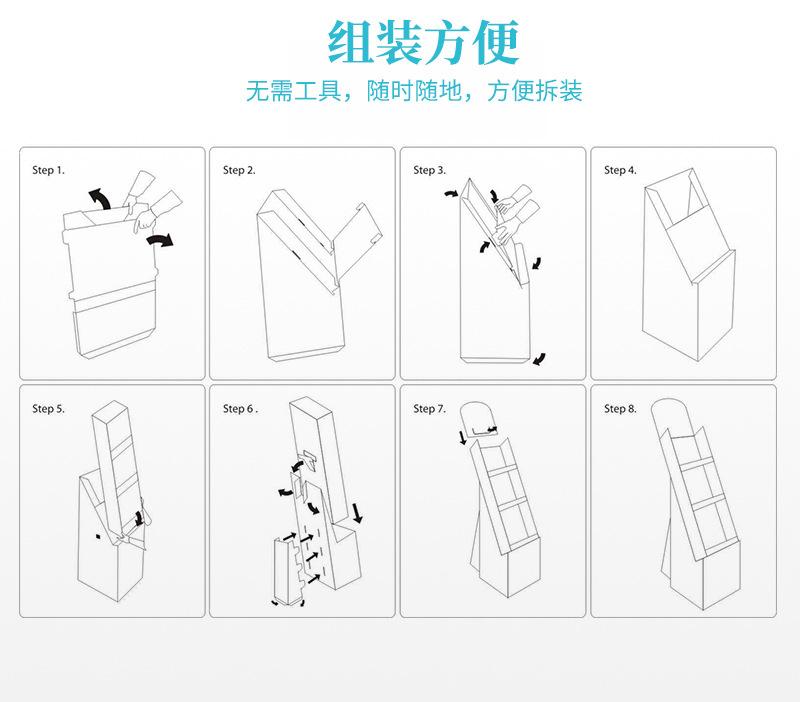 组装方便

无需工具，随时随地，方便拆装

Step 1.

Step 2.

Step 3.

Step 4.

Step 5.

Step 6 .

Step 7.

Step 8.