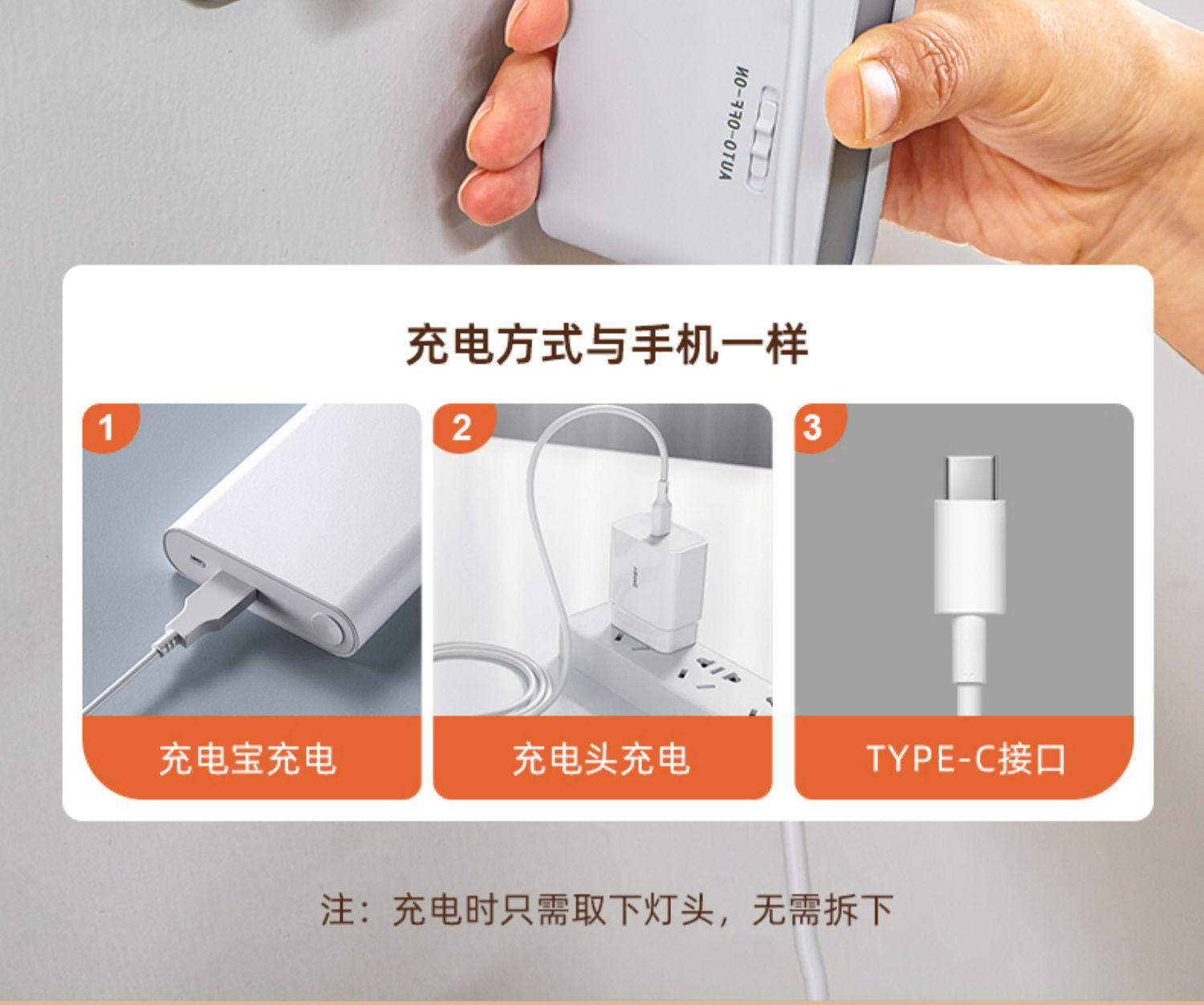 AUTO-OFF-ON

充电方式与手机一样

1
充电宝充电

2
充电头充电

3
TYPE-C接口

注：充电时只需取下灯头，无需拆下