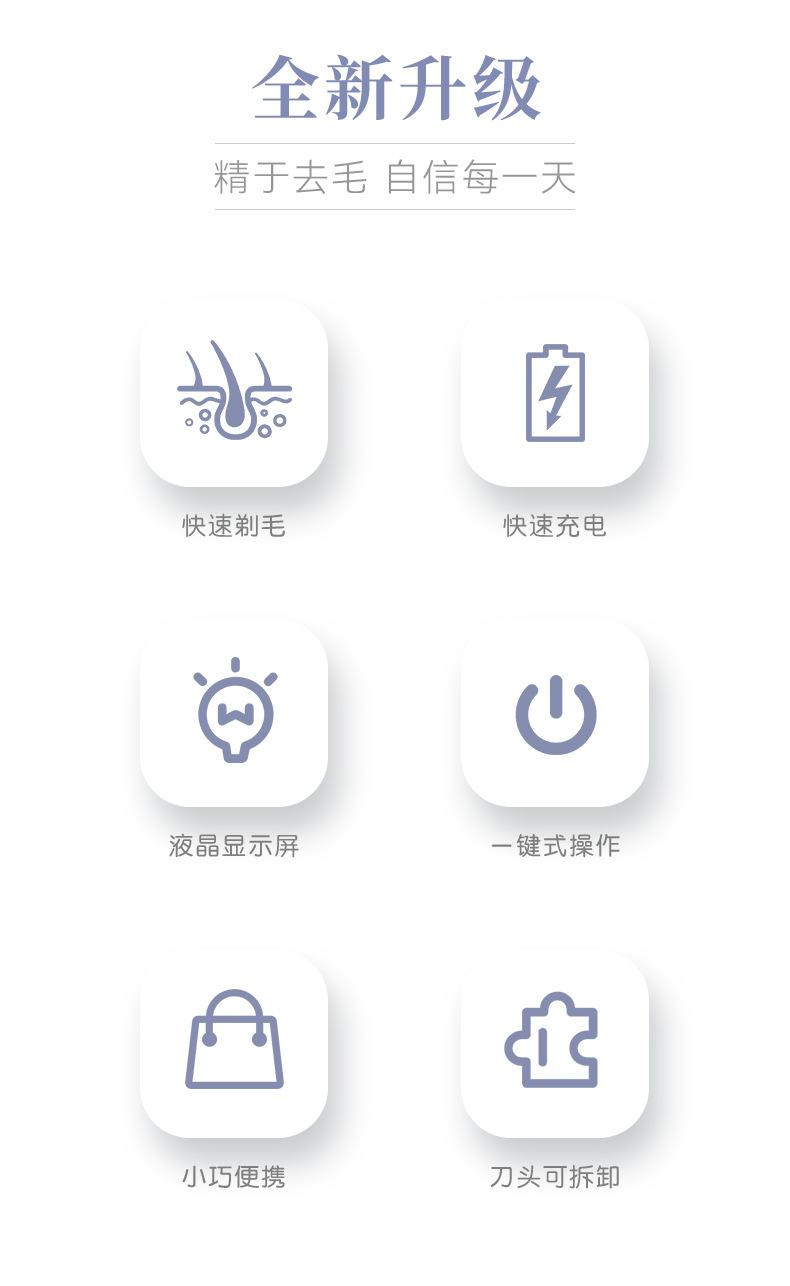 全新升级

精于去毛 自信每一天

快速剃毛

快速充电

液晶显示屏

一键式操作

小巧便携

刀头可拆卸