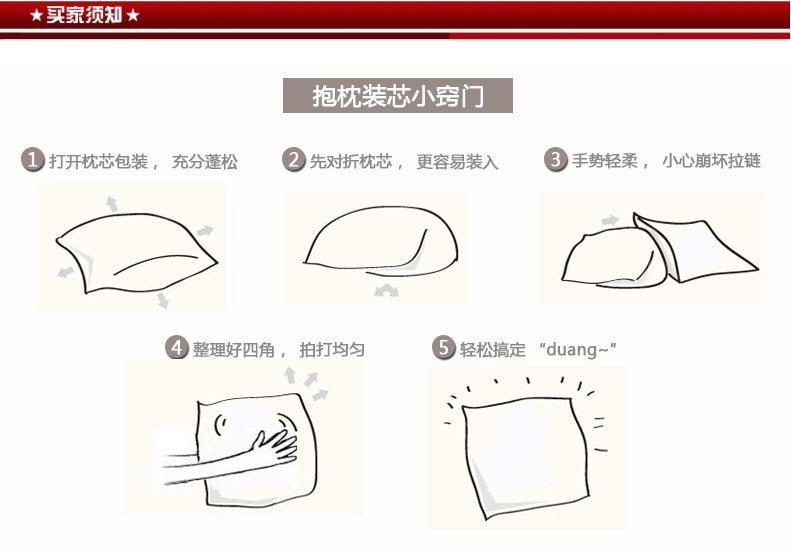 ★买家须知★

抱枕装芯小窍门

1 打开枕芯包装， 充分蓬松

2 先对折枕芯， 更容易装入

3 手势轻柔， 小心崩坏拉链

4 整理好四角， 拍打均匀

5 轻松搞定 “duang~”