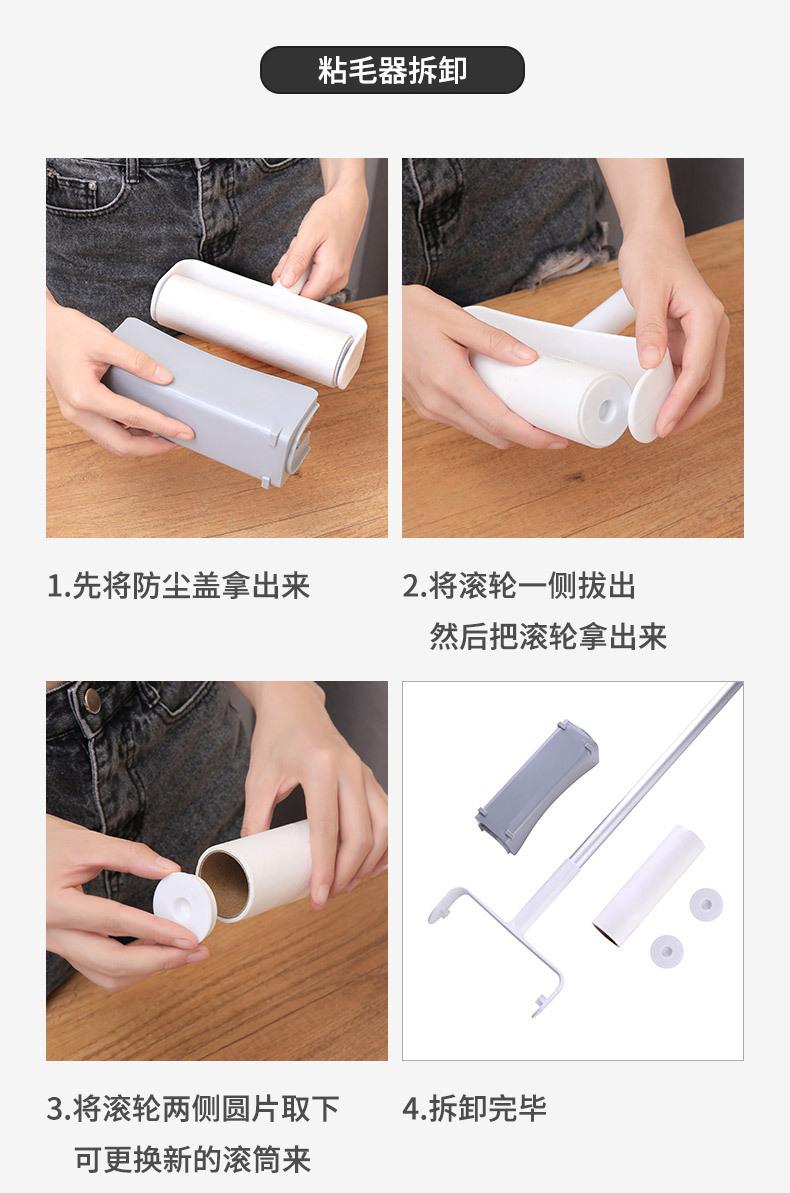 粘毛器拆卸

1.先将防尘盖拿出来

2.将滚轮一侧拔出
然后把滚轮拿出来

3.将滚轮两侧圆片取下
可更换新的滚筒来

4.拆卸完毕