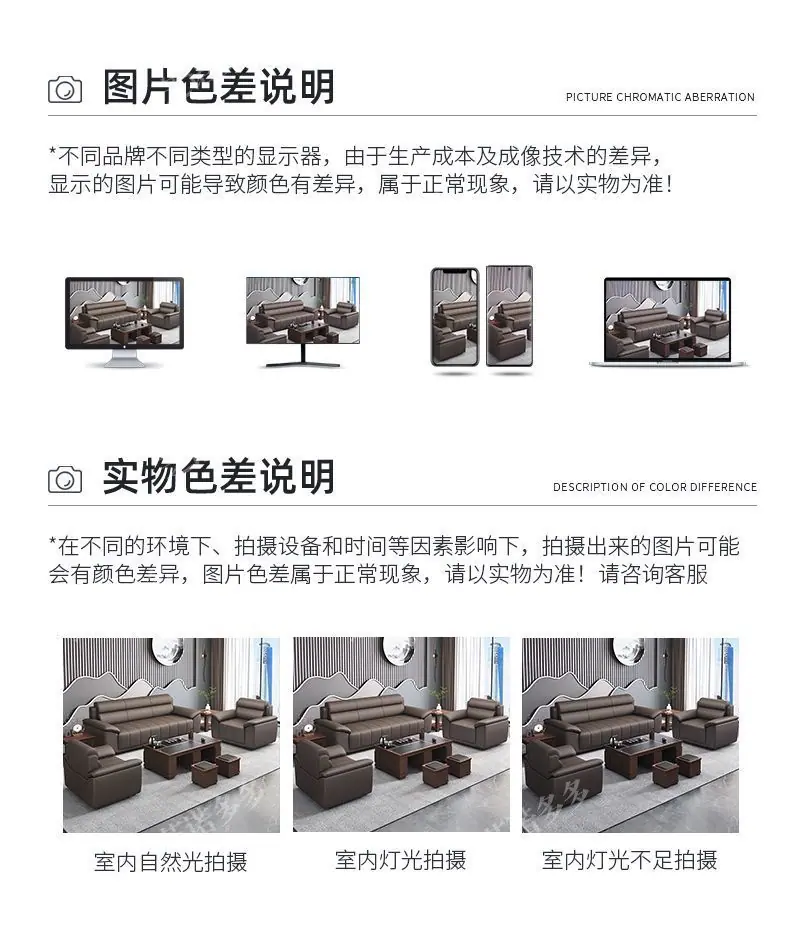 图片色差说明

PICTURE CHROMATIC ABERRATION

*不同品牌不同类型的显示器，由于生产成本及成像技术的差异，显示的图片可能导致颜色有差异，属于正常现象，请以实物为准！

实物色差说明

DESCRIPTION OF COLOR DIFFERENCE

*在不同的环境下、拍摄设备和时间等因素影响下，拍摄出来的图片可能会有颜色差异，图片色差属于正常现象，请以实物为准！请咨询客服

室内自然光拍摄

室内灯光拍摄

室内灯光不足拍摄