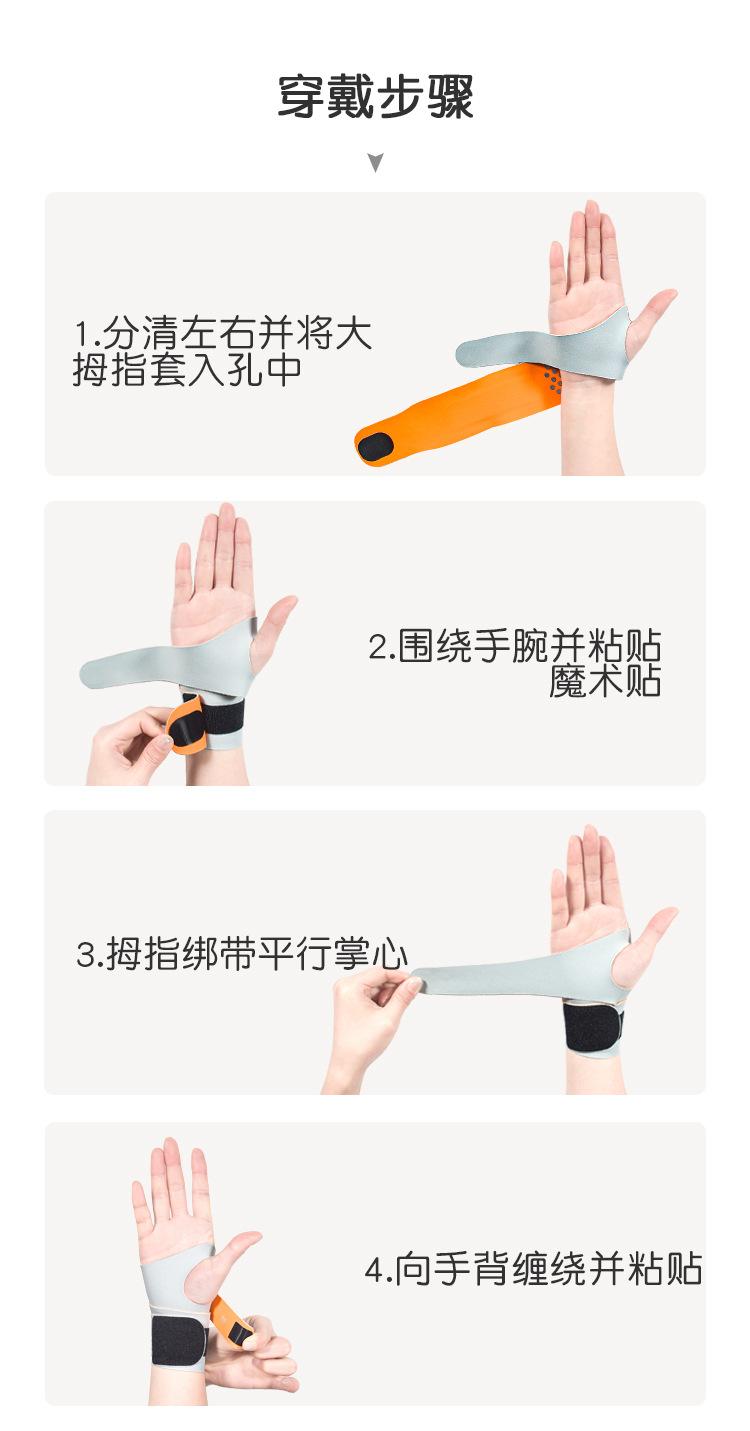 穿戴步骤

1.分清左右并将大拇指套入孔中

2.围绕手腕并粘贴魔术贴

3.拇指绑带平行掌心

4.向手背缠绕并粘贴