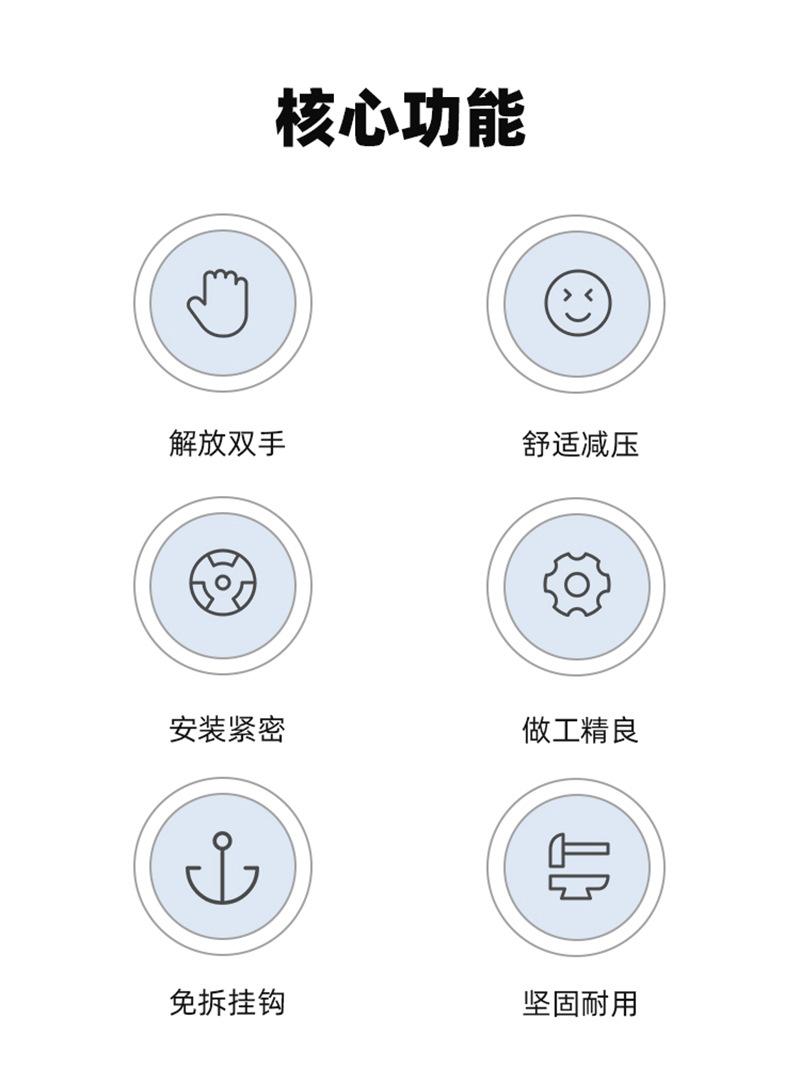 核心功能

解放双手

舒适减压

安装紧密

做工精良

免拆挂钩

坚固耐用