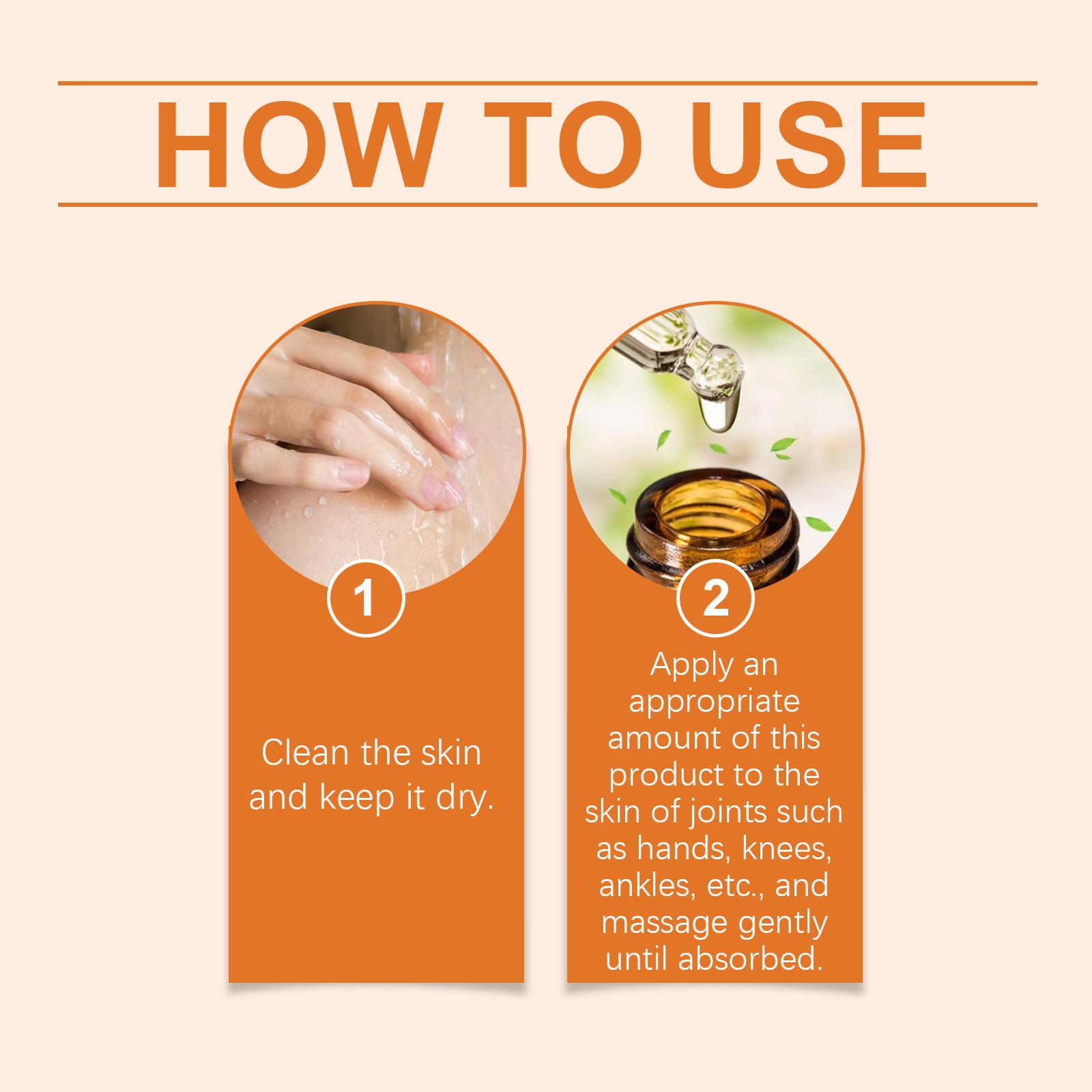 HOW TO USE

1

Clean the skin and keep it dry.

2

Apply an appropriate amount of this product to the skin of joints such as hands, knees, ankles, etc., and massage gently until absorbed.