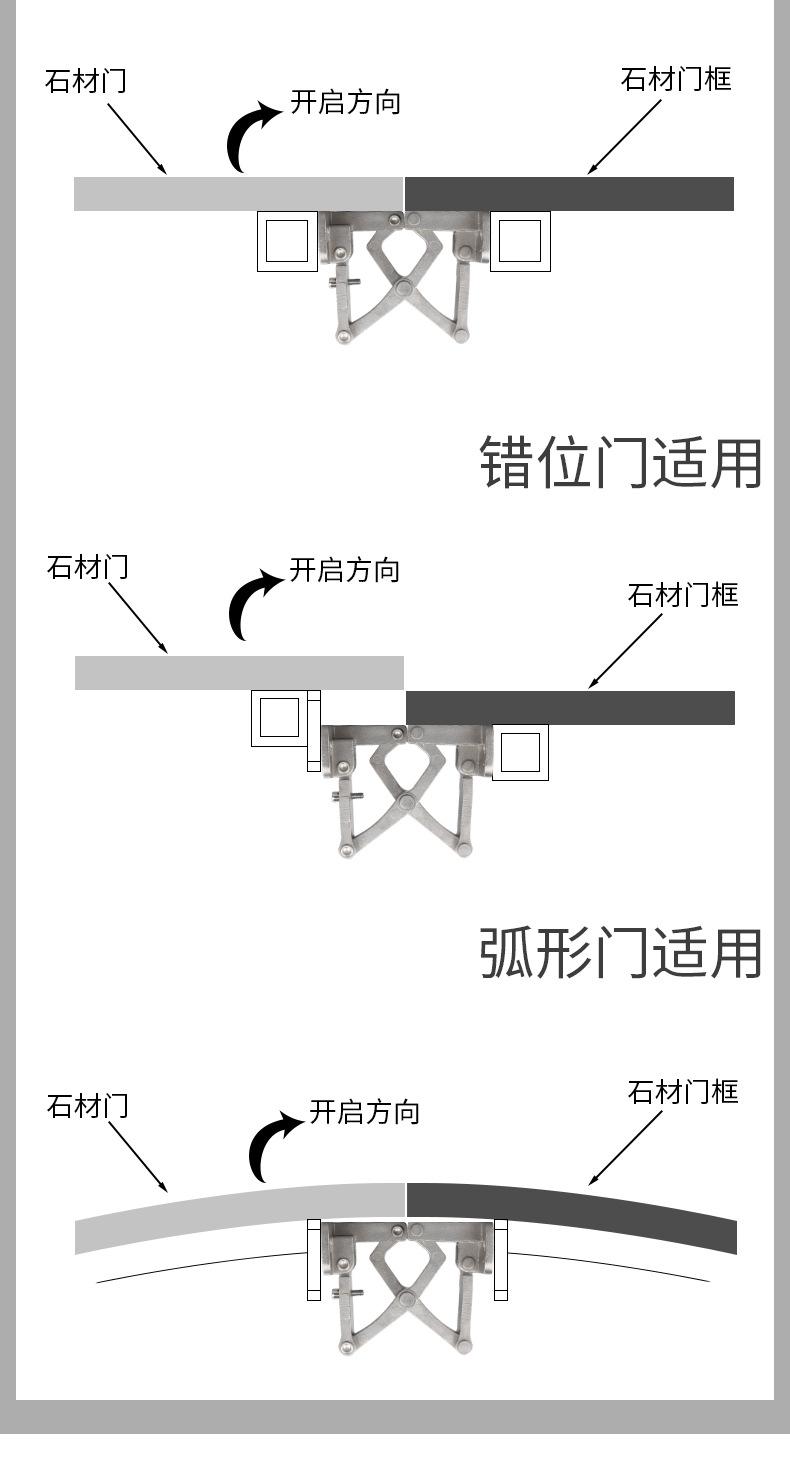 石材门

开启方向

石材门框

错位门适用

石材门

开启方向

石材门框

弧形门适用

石材门

开启方向

石材门框