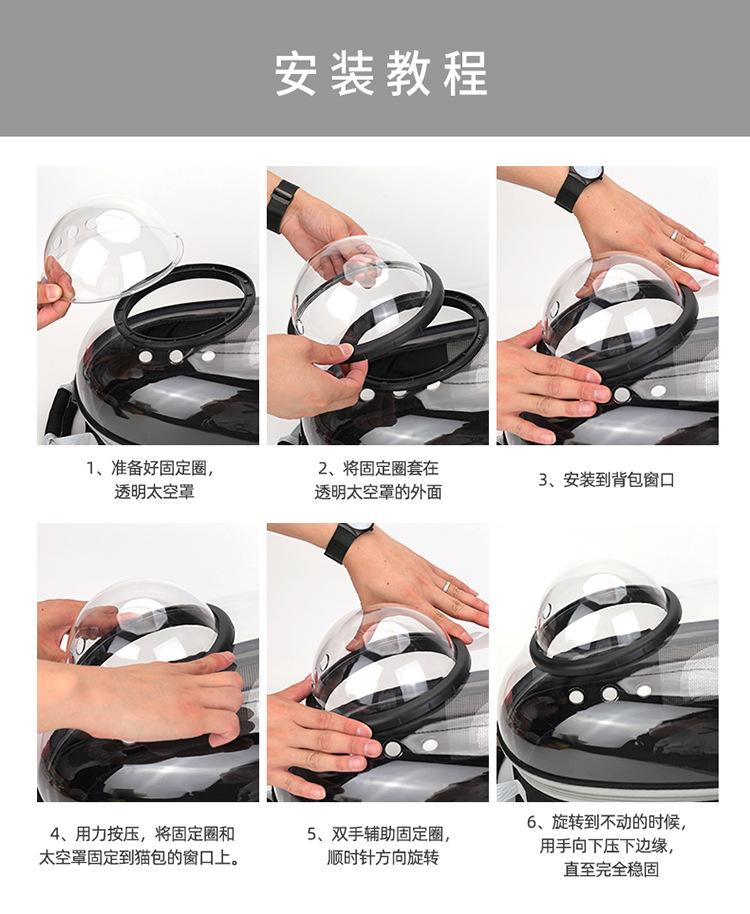 安装教程

1、准备好固定圈，透明太空罩

2、将固定圈套在透明太空罩的外面

3、安装到背包窗口

4、用力按压，将固定圈和太空罩固定到猫包的窗口上。

5、双手辅助固定圈，顺时针方向旋转

6、旋转到不动的时候，用手向下压下边缘，直至完全稳固